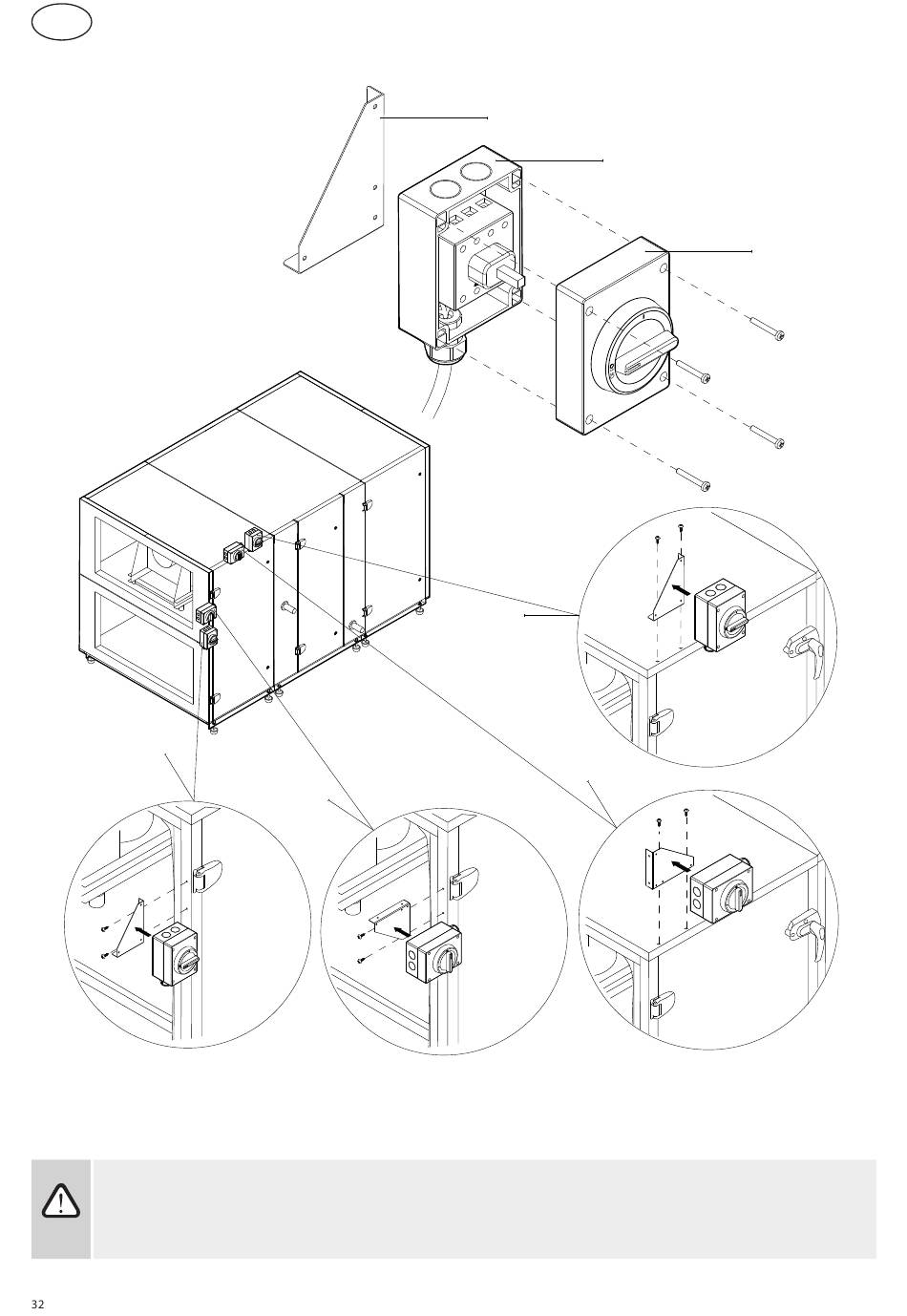 32