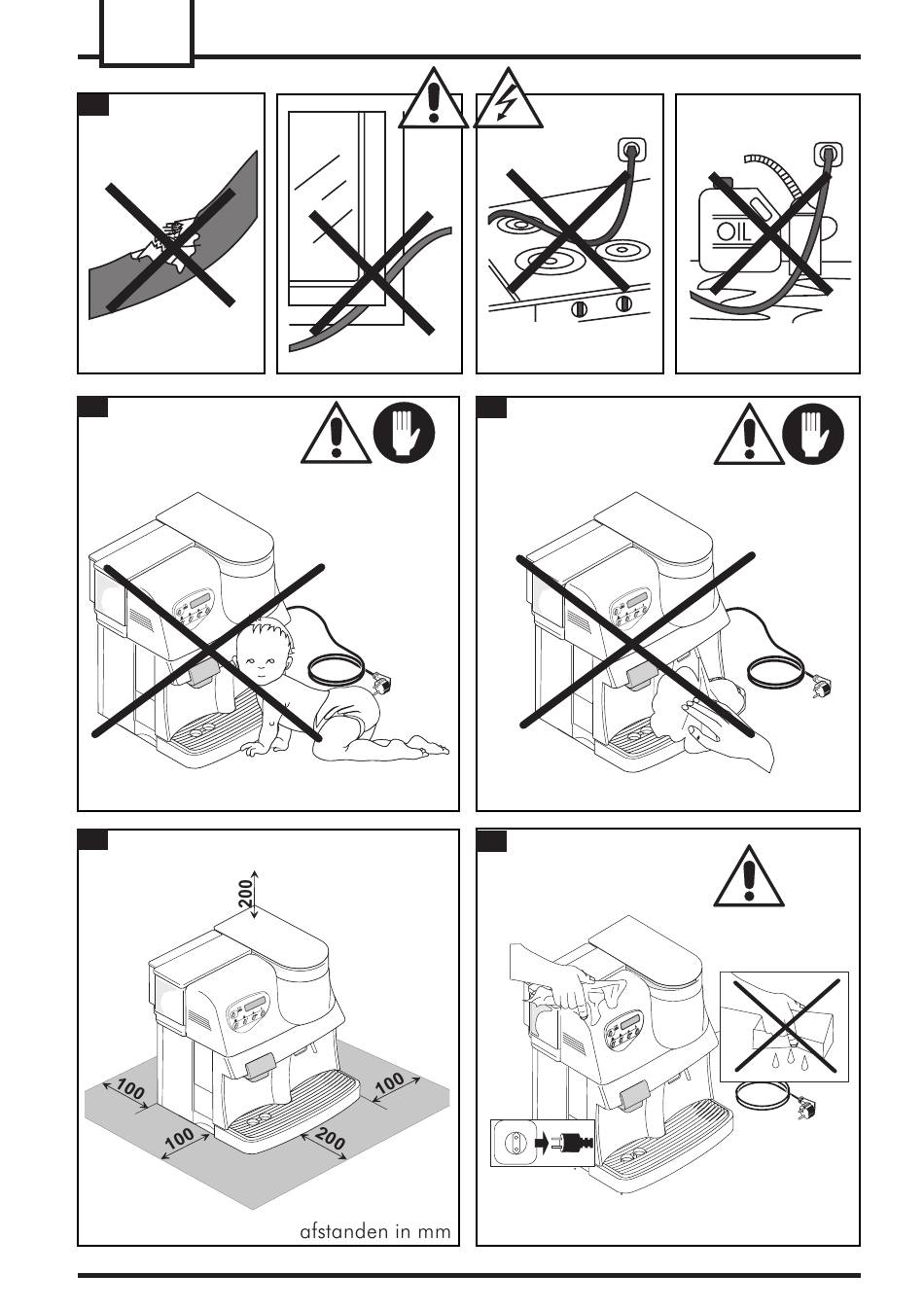 OIL

200

100

100

100

200

afstanden in mm