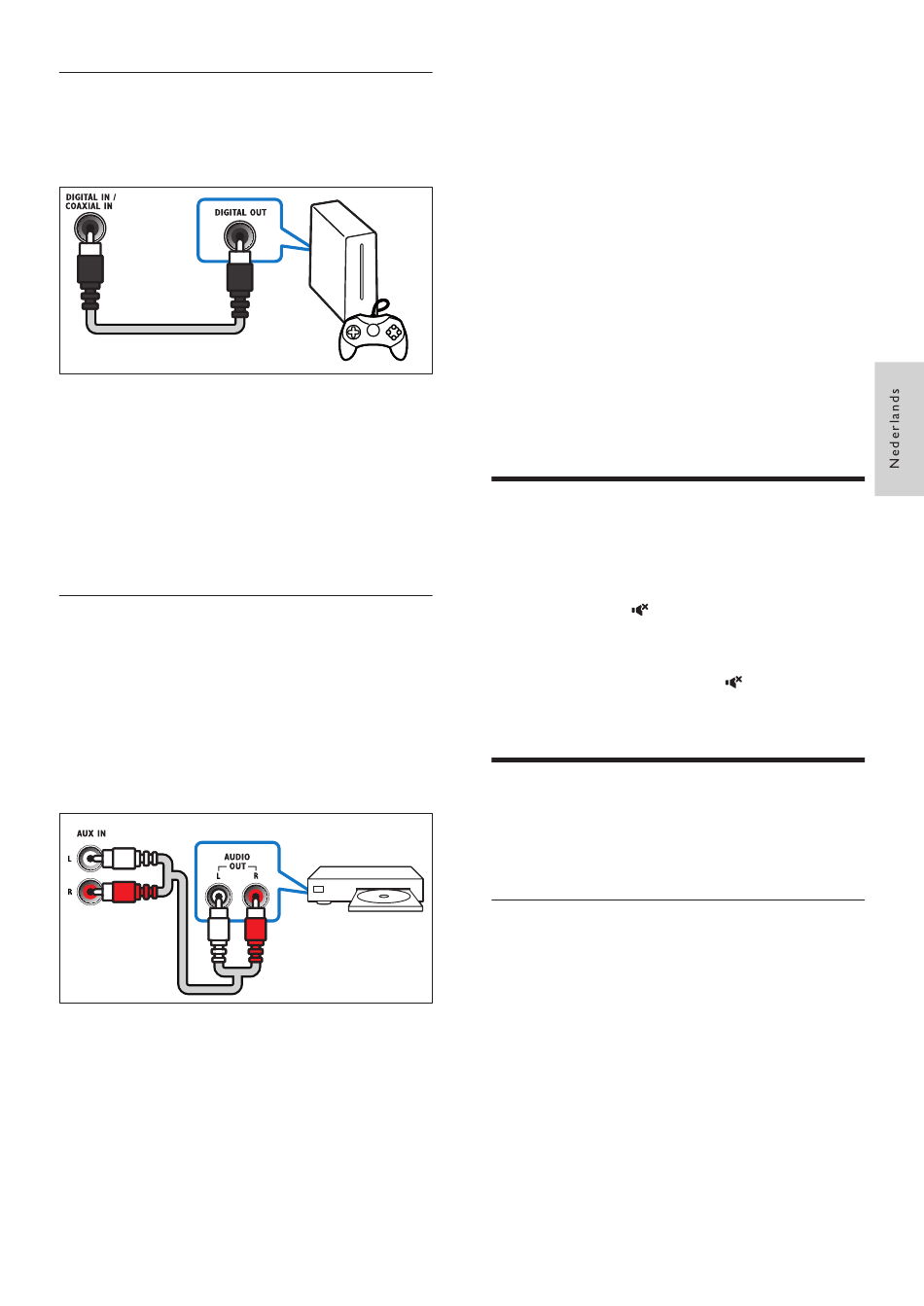 DIGITAL IN / COAXIAL IN

DIGITAL OUT

AUX IN

L

R

AUDIO OUT

L

R

Nederlands