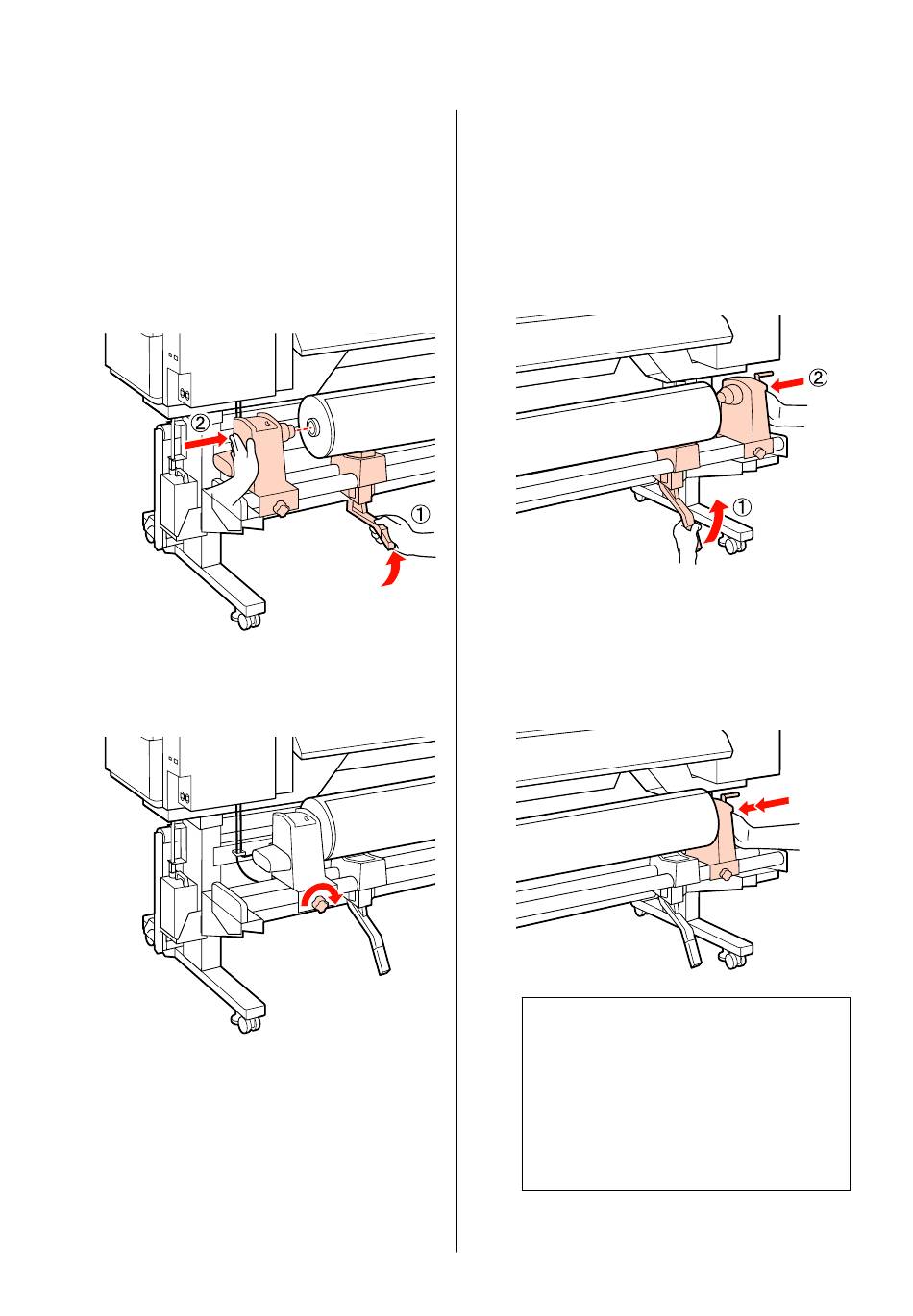 ② ①

② ①