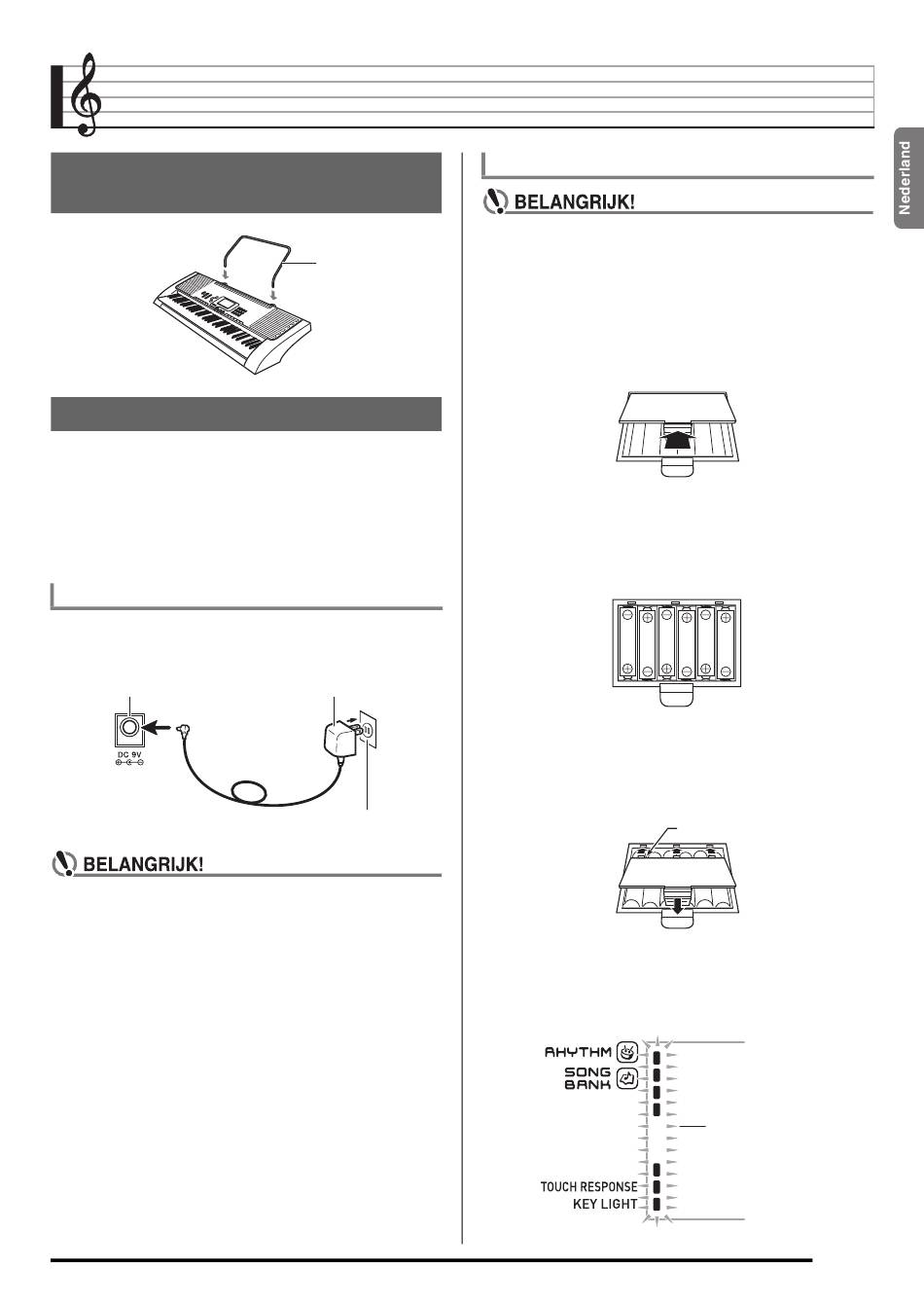 Nederland

BELANGRIJK!

DC 9V

BELANGRIJK!

RHYTHM

SONG BANK

TOUCH RESPONSE

KEY LIGHT