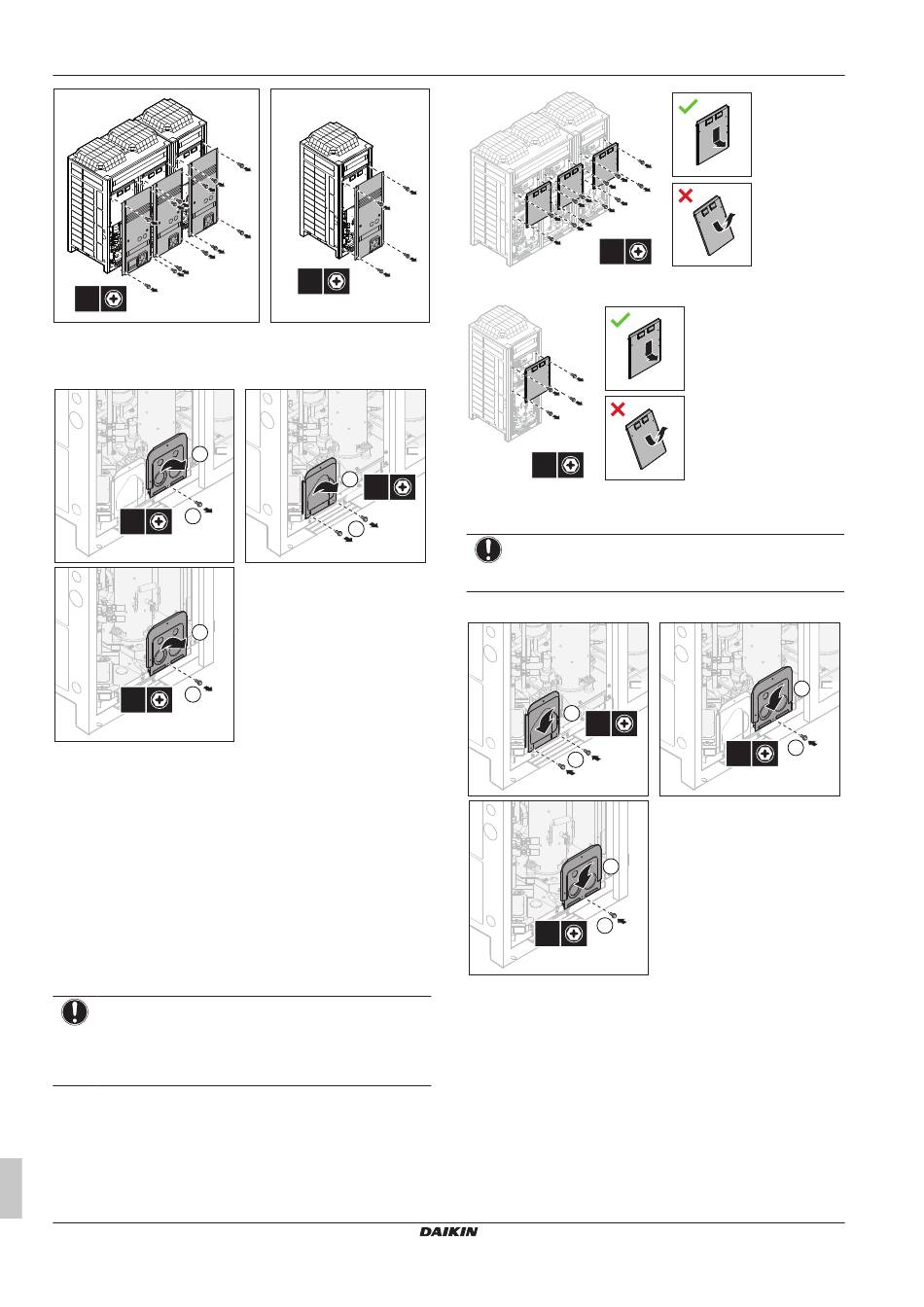 DAIKIN