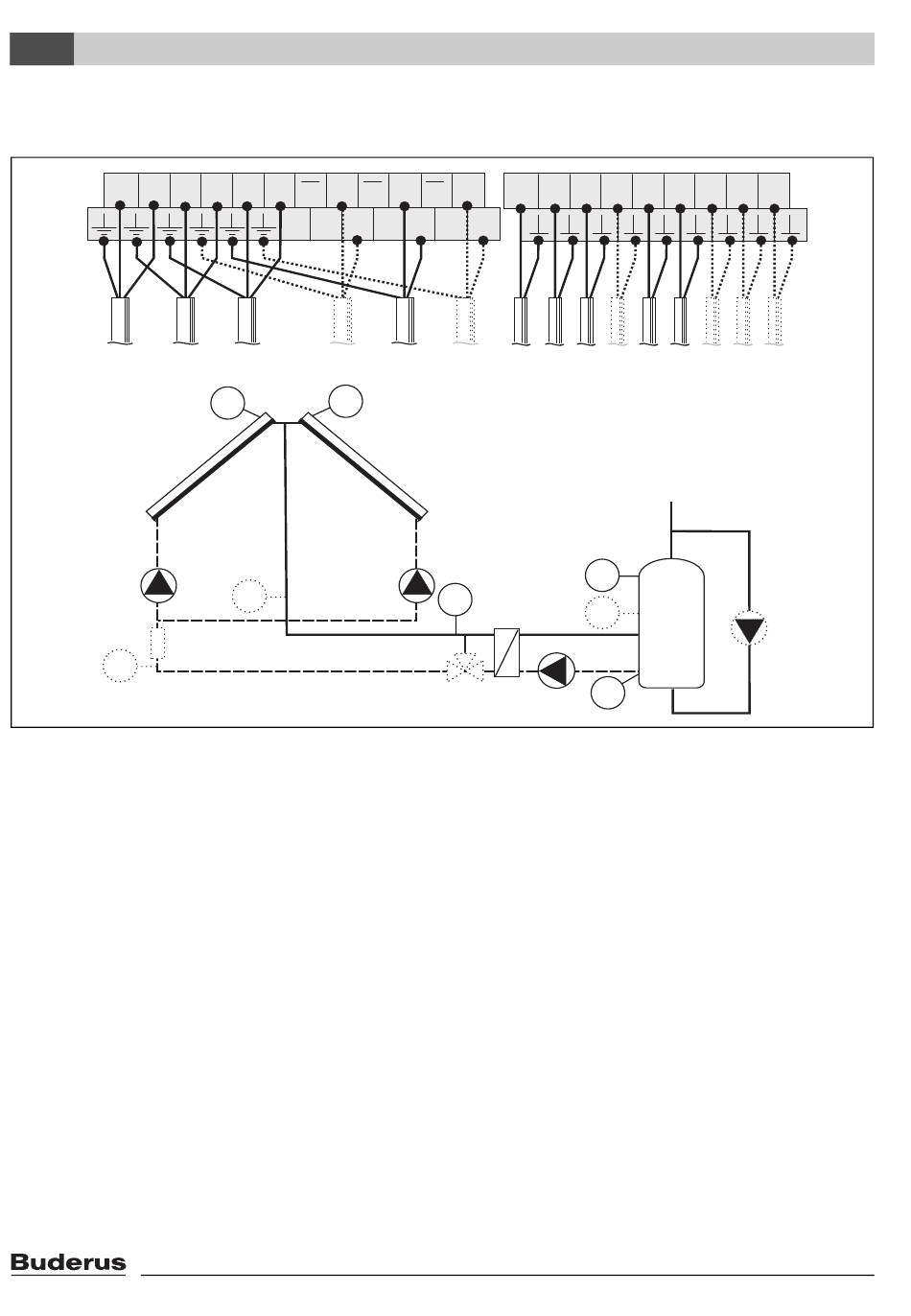 Buderus