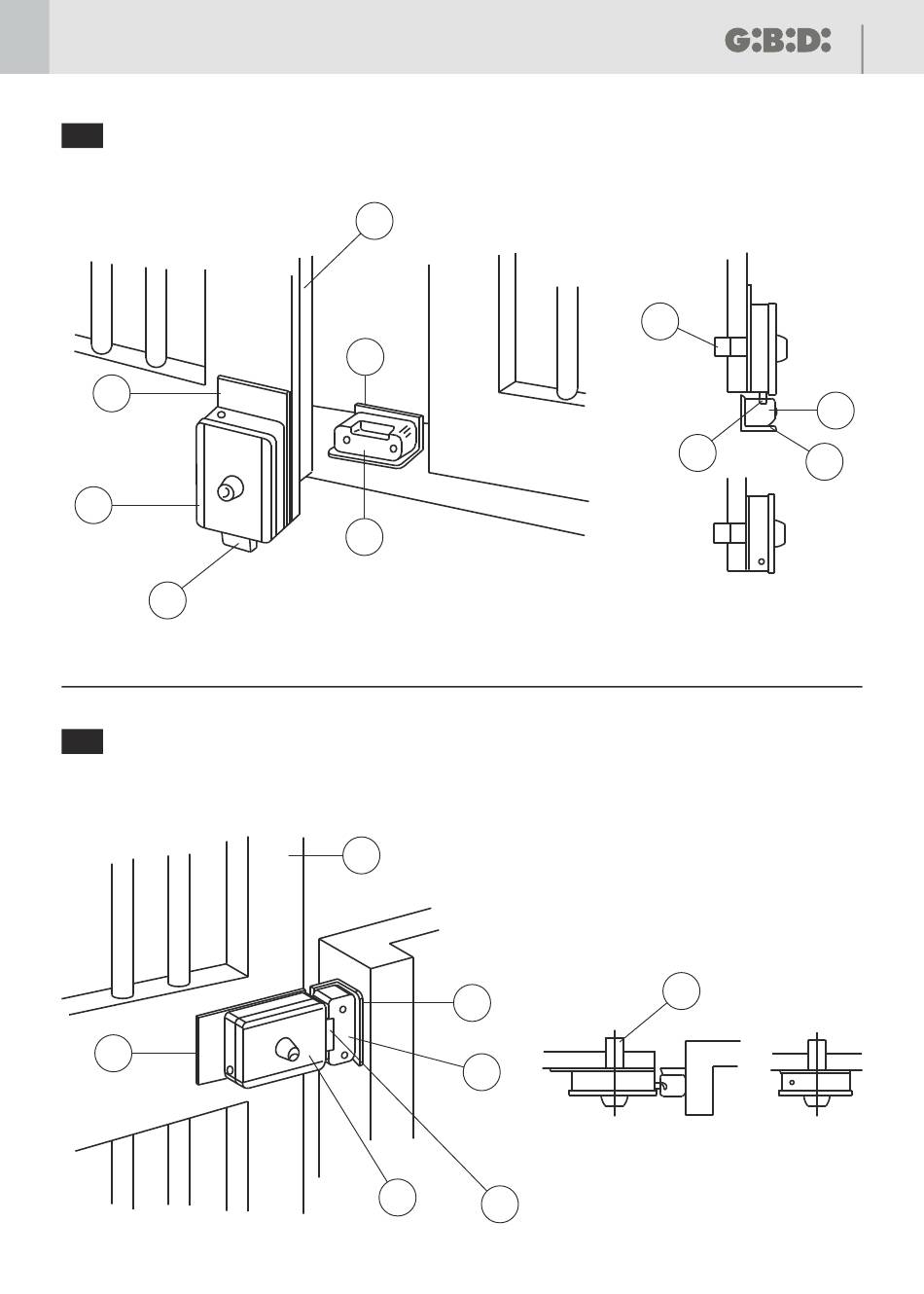 G:B:D: