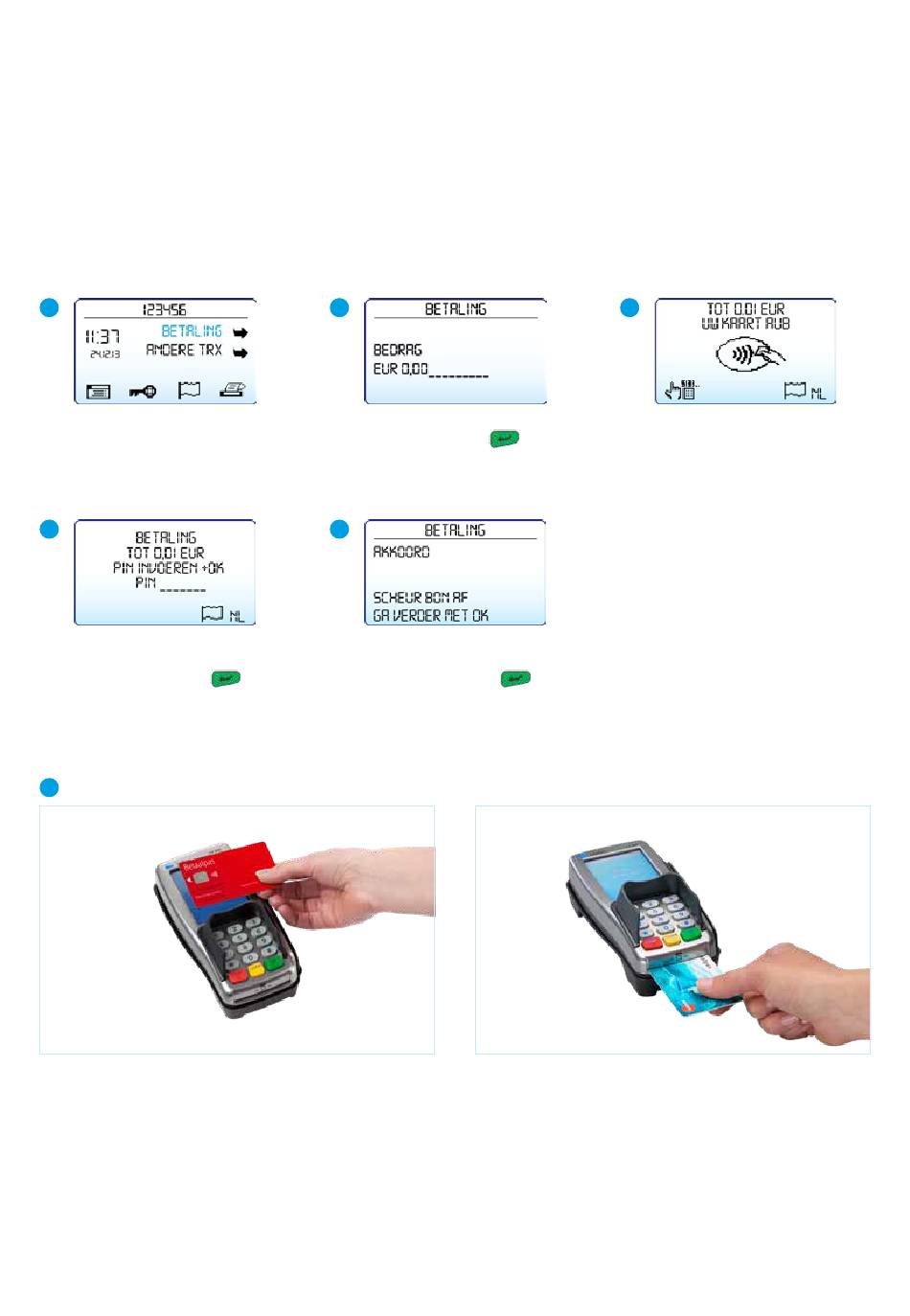 123456
11:37
24.12.13
BETALING
ANDERE TRX

BETALING
BEDRAG
EUR 0,00_________

TOT 0,01 EUR
UW KAART AUB
NL

BETALING
TOT 0,01 EUR
PIN INVOEREN +OK
PIN _______
NL

BETALING
AKKOORD
SCHEUR BON AF
GA VERDER MET OK

Betaalpas