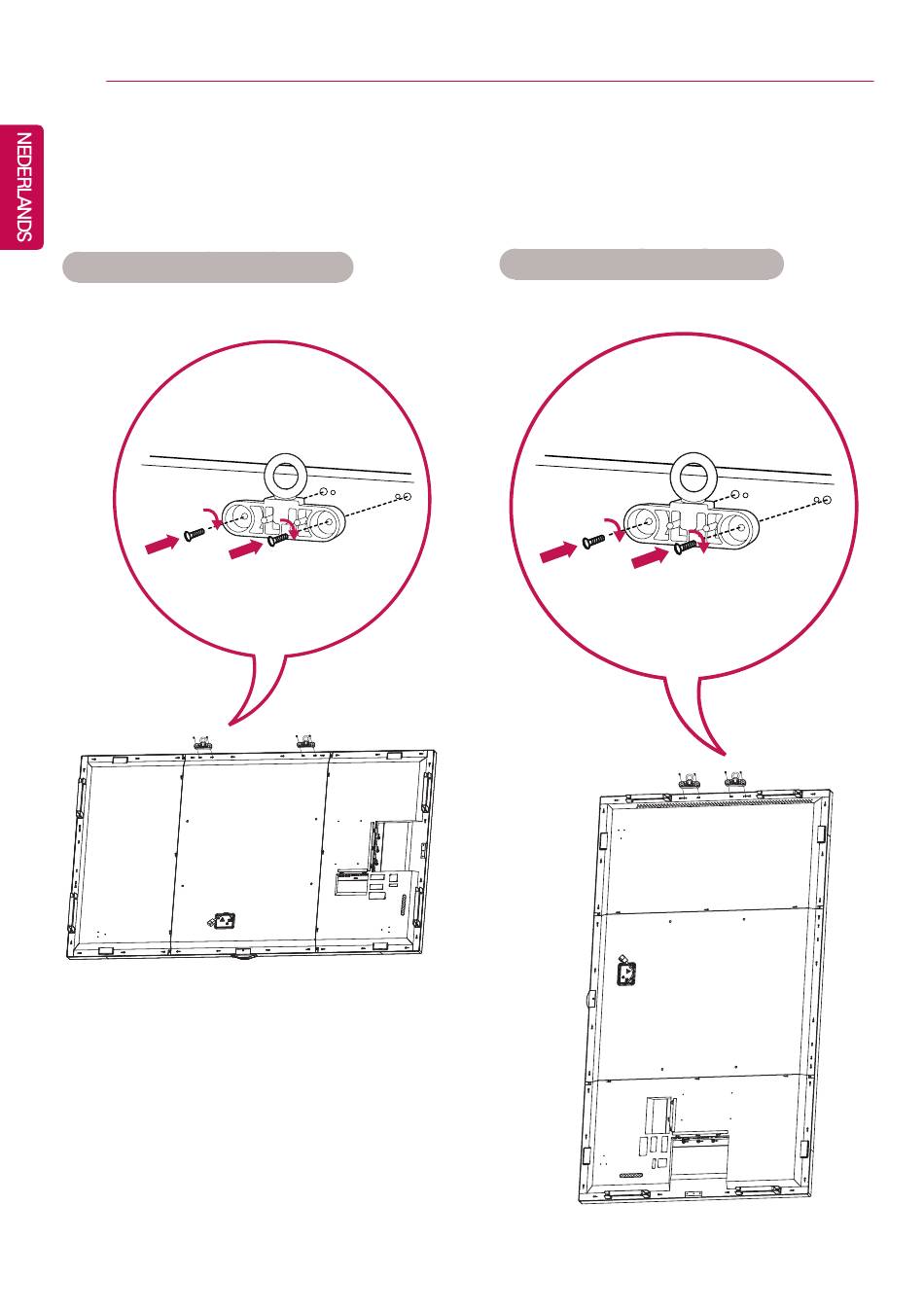 NEDERLANDS