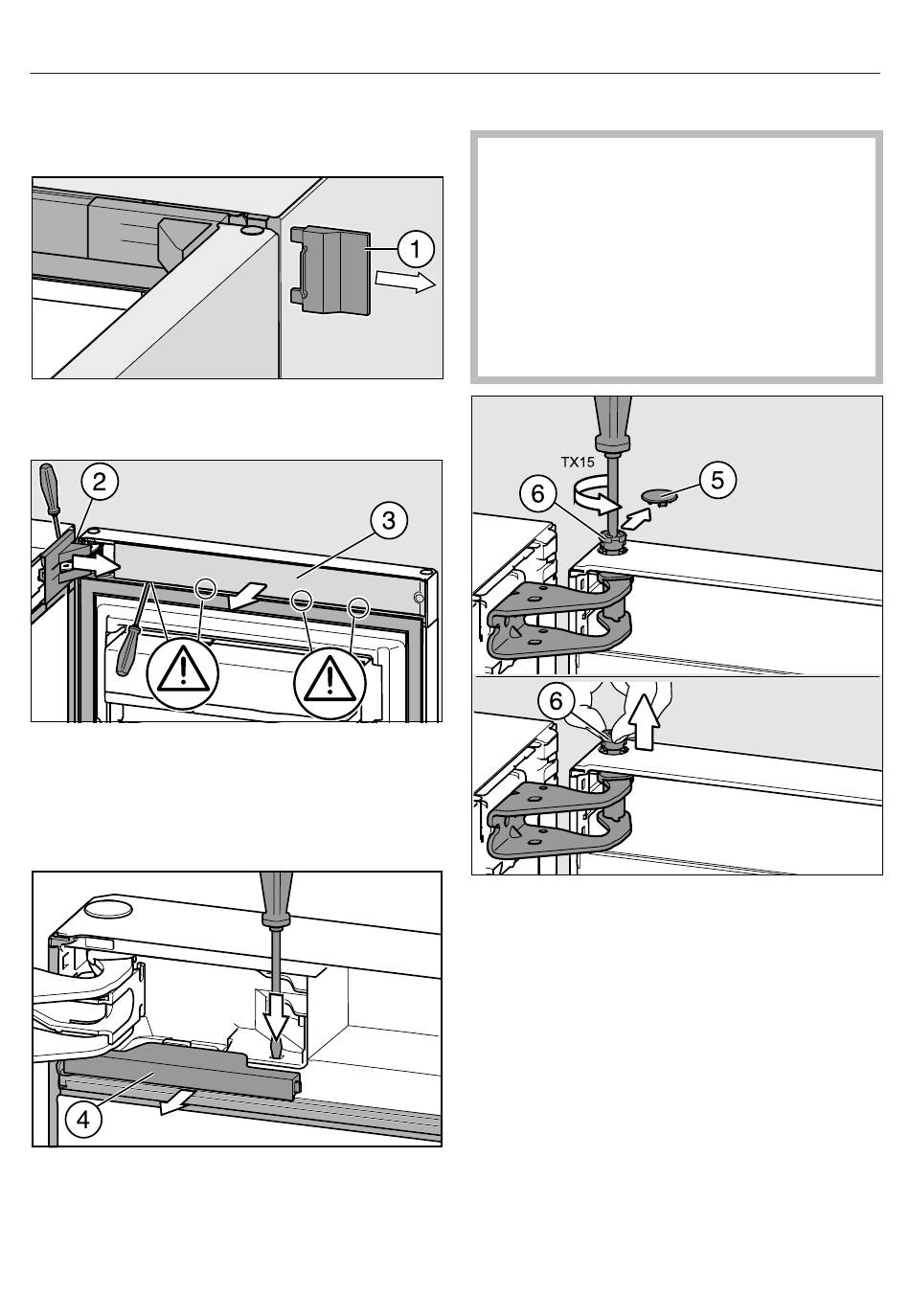 1

2

3

4

TX15

6

5

6