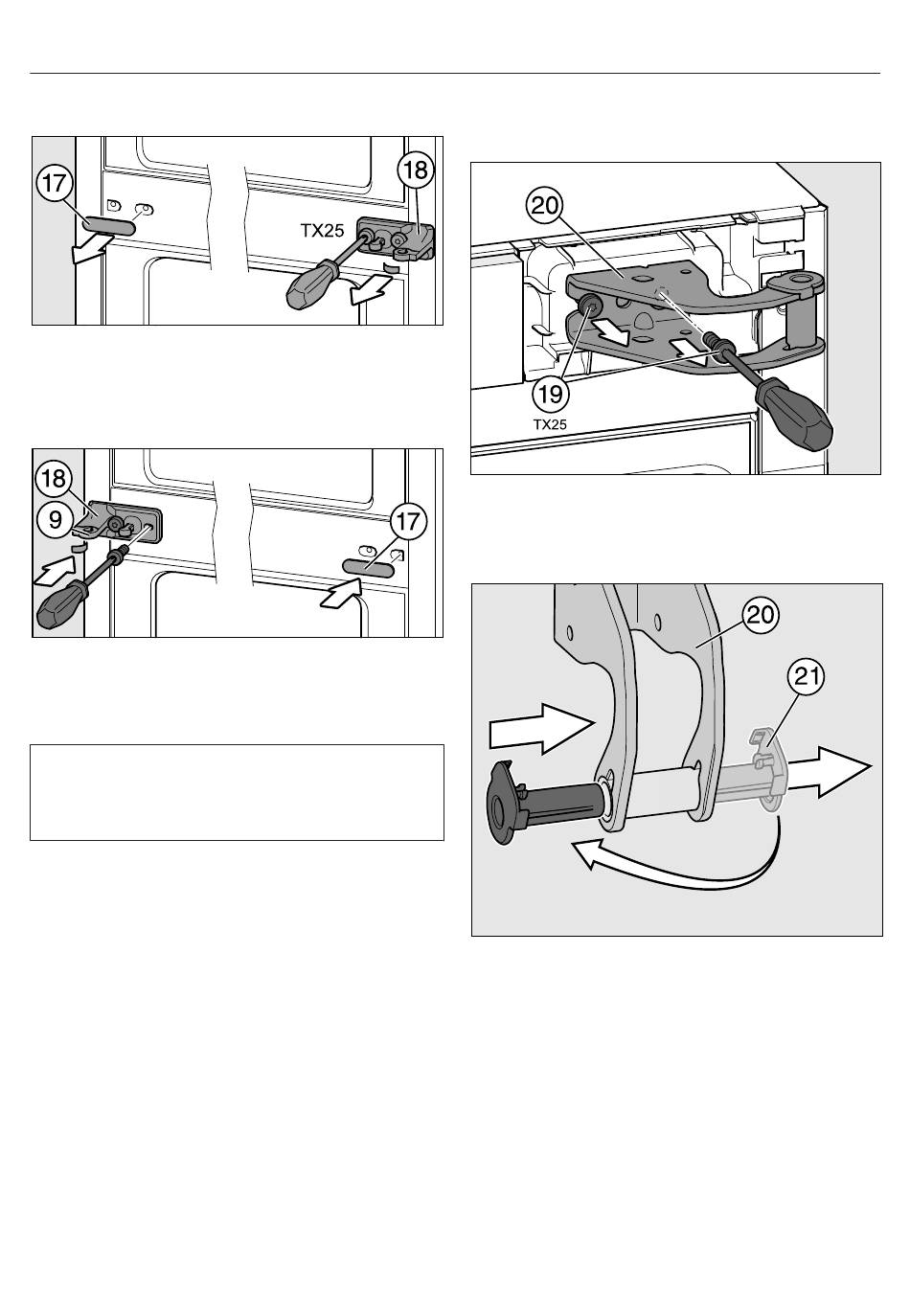 17

18

TX25

18

9

17

20

19

TX25

20

21