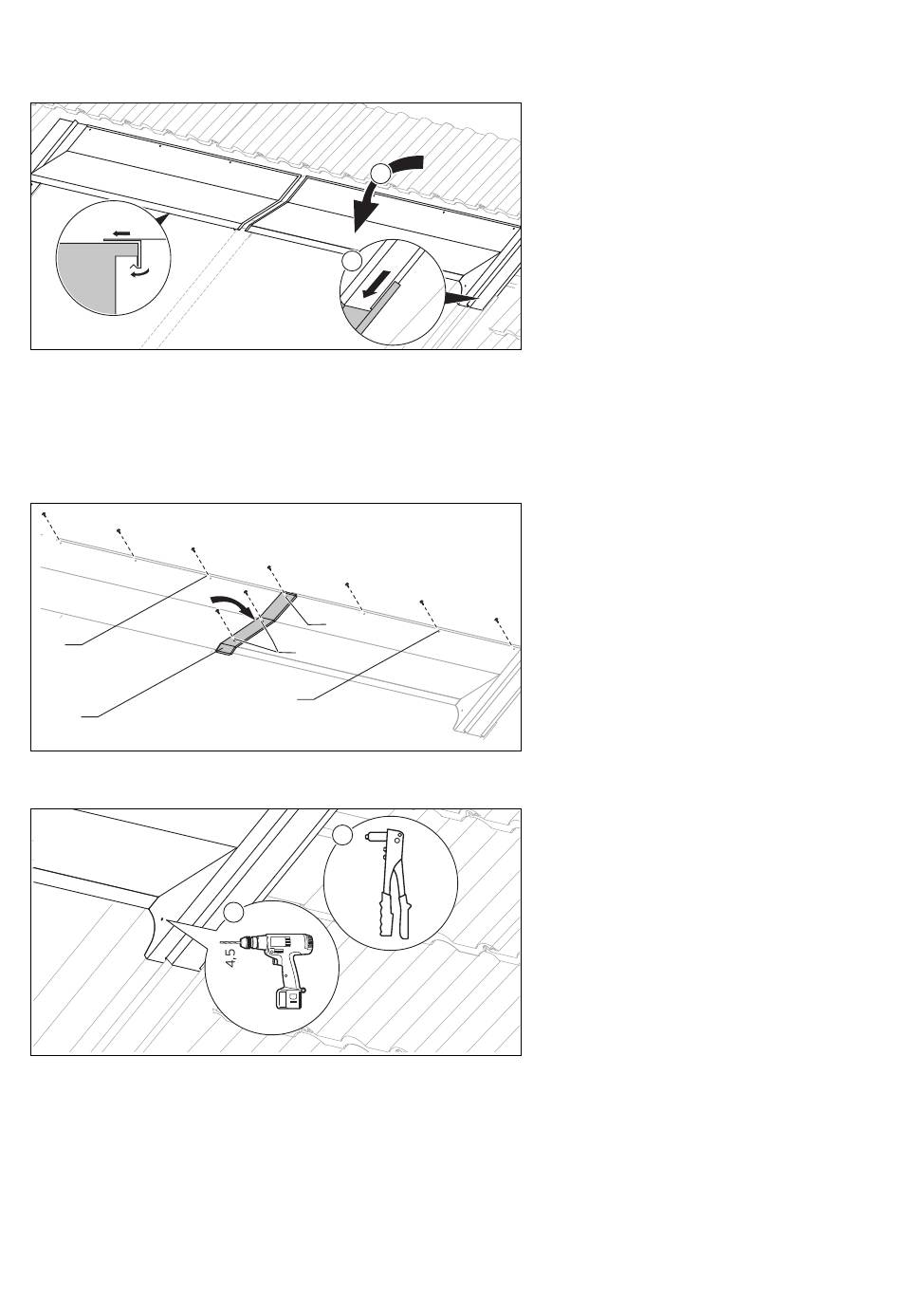 4,5