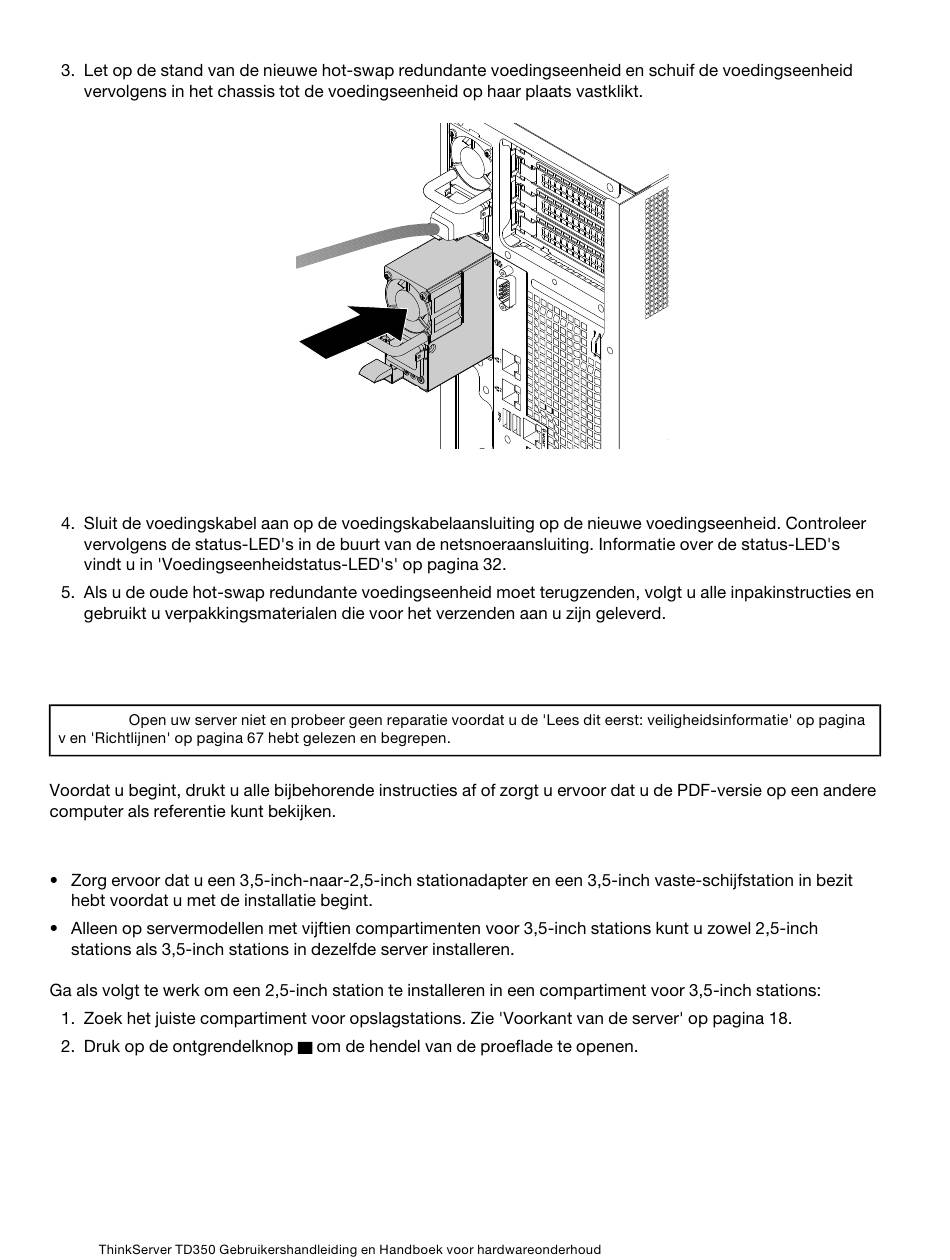 3. Let op de stand van de nieuwe hot-swap redundante voedingseenheid en schuif de voedingseenheid vervolgens in het chassis tot de voedingseenheid op haar plaats vastklikt.

4. Sluit de voedingskabel aan op de voedingskabelaansluiting op de nieuwe voedingseenheid. Controleer vervolgens de status-LED's in de buurt van de netsnoeraansluiting. Informatie over de status-LED's vindt u in 'Voedingseenheidstatus-LED's' op pagina 32.

5. Als u de oude hot-swap redundante voedingseenheid moet terugzenden, volgt u alle inpakinstructies en gebruikt u verpakkingsmaterialen die voor het verzenden aan u zijn geleverd.

Open uw server niet en probeer geen reparatie voordat u de 'Lees dit eerst: veiligheidsinformatie' op pagina v en 'Richtlijnen' op pagina 67 hebt gelezen en begrepen.

Voordat u begint, drukt u alle bijbehorende instructies af of zorgt u ervoor dat u de PDF-versie op een andere computer als referentie kunt bekijken.

• Zorg ervoor dat u een 3,5-inch-naar-2,5-inch stationadapter en een 3,5-inch vaste-schijfstation in bezit hebt voordat u met de installatie begint.

• Alleen op servermodellen met vijftien compartimenten voor 3,5-inch stations kunt u zowel 2,5-inch stations als 3,5-inch stations in dezelfde server installeren.

Ga als volgt te werk om een 2,5-inch station te installeren in een compartiment voor 3,5-inch stations:

1. Zoek het juiste compartiment voor opslagstations. Zie 'Voorkant van de server' op pagina 18.

2. Druk op de ontgrendelknop om de hendel van de proeflade te openen.

ThinkServer TD350 Gebruikershandleiding en Handboek voor hardwareonderhoud