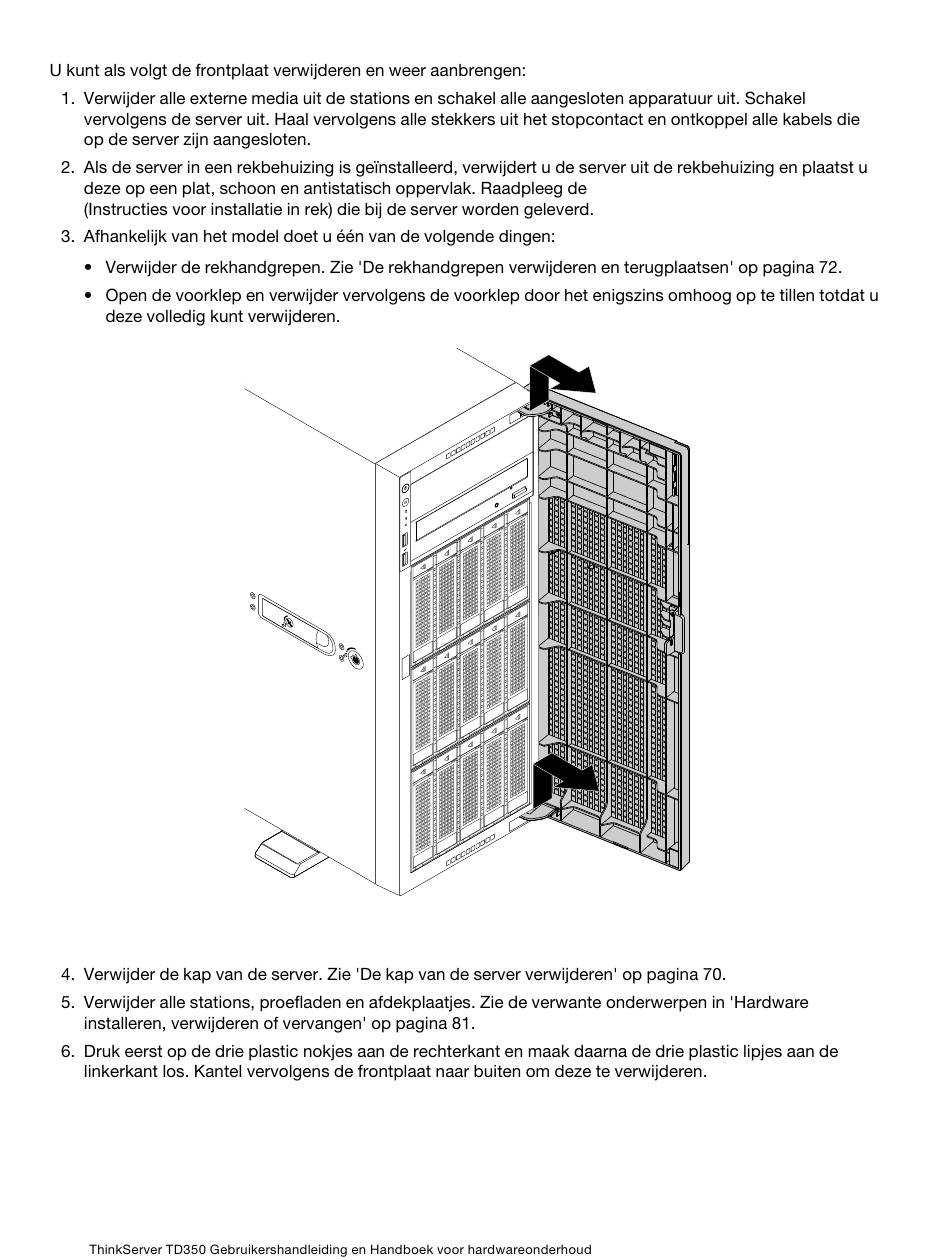 U kunt als volgt de frontplaat verwijderen en weer aanbrengen:

1. Verwijder alle externe media uit de stations en schakel alle aangesloten apparatuur uit. Schakel vervolgens de server uit. Haal vervolgens alle stekkers uit het stopcontact en ontkoppel alle kabels die op de server zijn aangesloten.

2. Als de server in een rekbehuizing is geïnstalleerd, verwijdert u de server uit de rekbehuizing en plaatst u deze op een plat, schoon en antistatisch oppervlak. Raadpleeg de (Instructies voor installatie in rek) die bij de server worden geleverd.

3. Afhankelijk van het model doet u één van de volgende dingen:

• Verwijder de rekhandgrepen. Zie 'De rekhandgrepen verwijderen en terugplaatsen' op pagina 72.

• Open de voorklep en verwijder vervolgens de voorklep door het enigszins omhoog op te tillen totdat u deze volledig kunt verwijderen.

4. Verwijder de kap van de server. Zie 'De kap van de server verwijderen' op pagina 70.

5. Verwijder alle stations, proefladen en afdekplaatjes. Zie de verwante onderwerpen in 'Hardware installeren, verwijderen of vervangen' op pagina 81.

6. Druk eerst op de drie plastic nokjes aan de rechterkant en maak daarna de drie plastic lipjes aan de linkerkant los. Kantel vervolgens de frontplaat naar buiten om deze te verwijderen.

ThinkServer TD350 Gebruikershandleiding en Handboek voor hardwareonderhoud