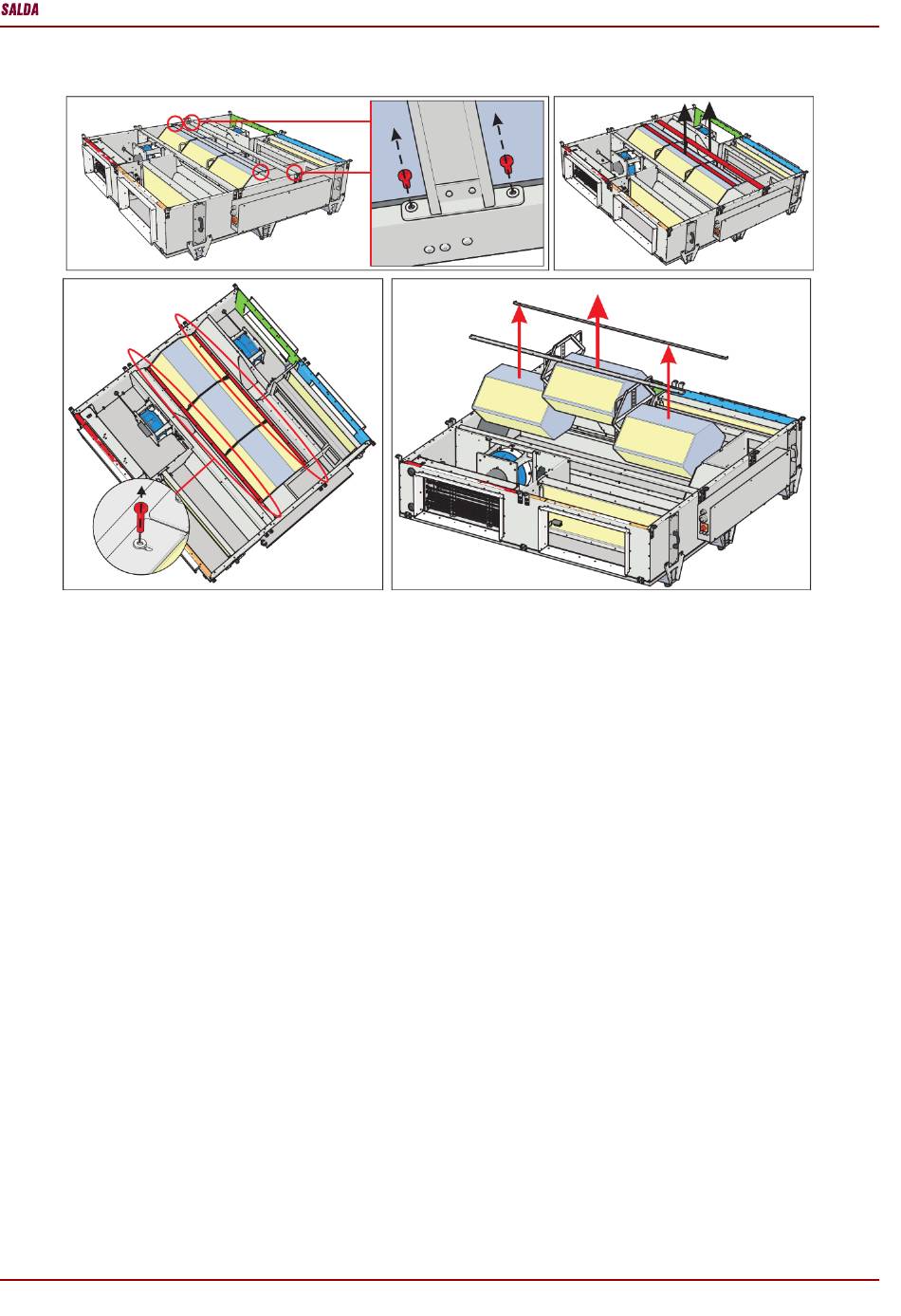 SALDA