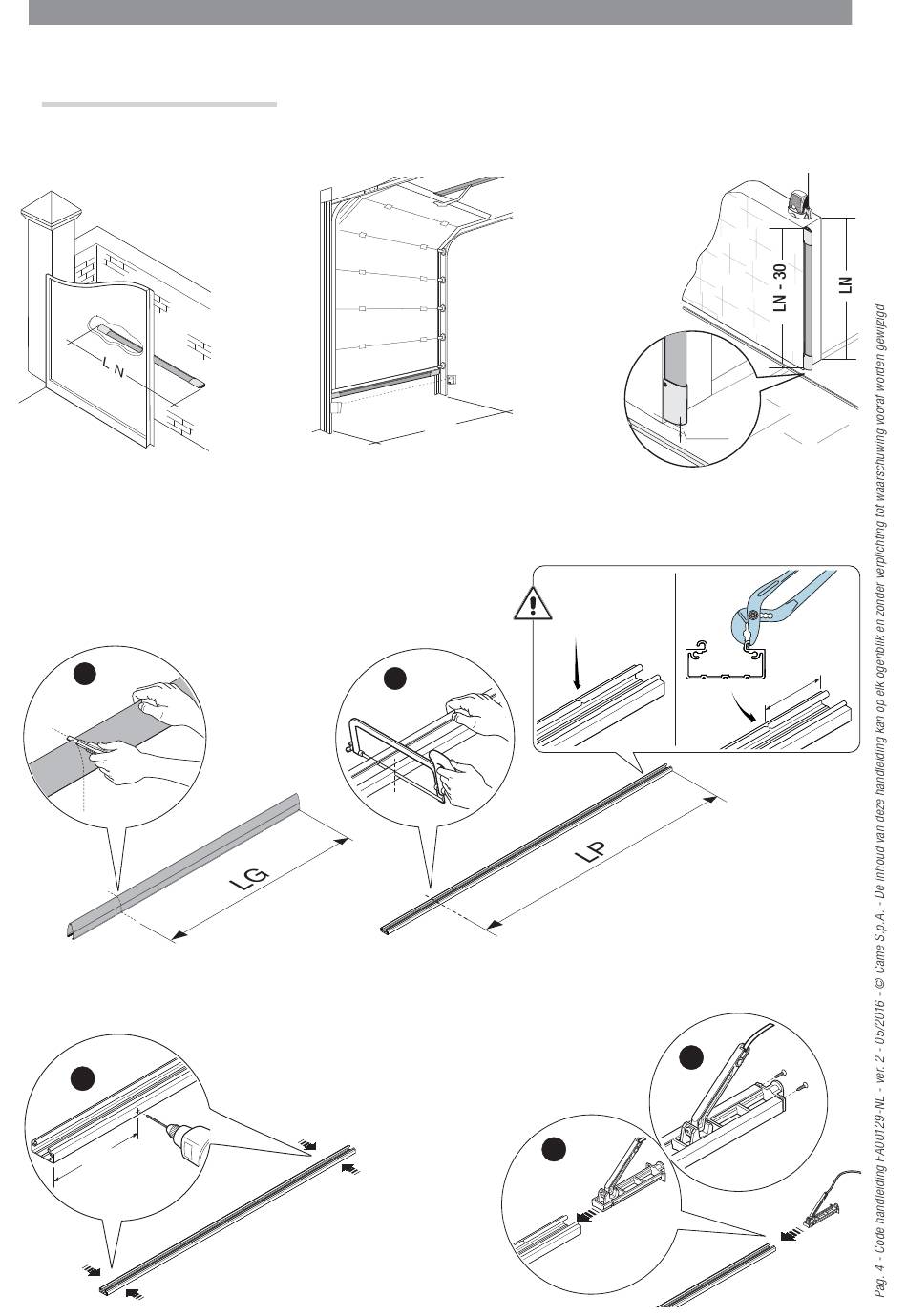 L N

LN - 30

LN

LG

LP

Pag. 4 - Code handleiding FA00129-NL - ver. 2 - 05/2016 - © Came S.p.A. - De inhoud van deze handleiding kan op elk ogenblik en zonder verplichting tot waarschuwing vooraf worden gewijzigd