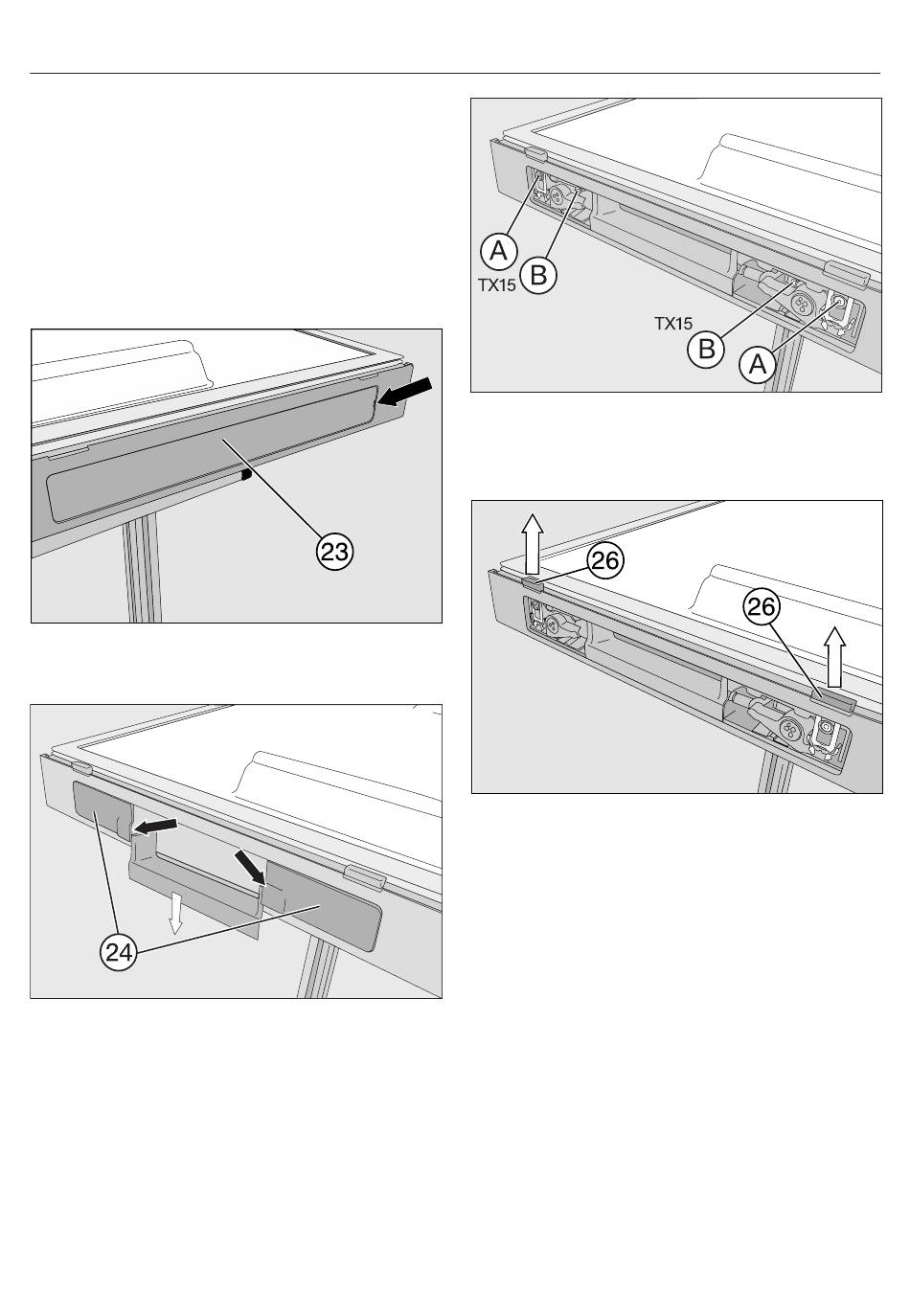 23

24

A
TX15
B
TX15
B
A

26
26