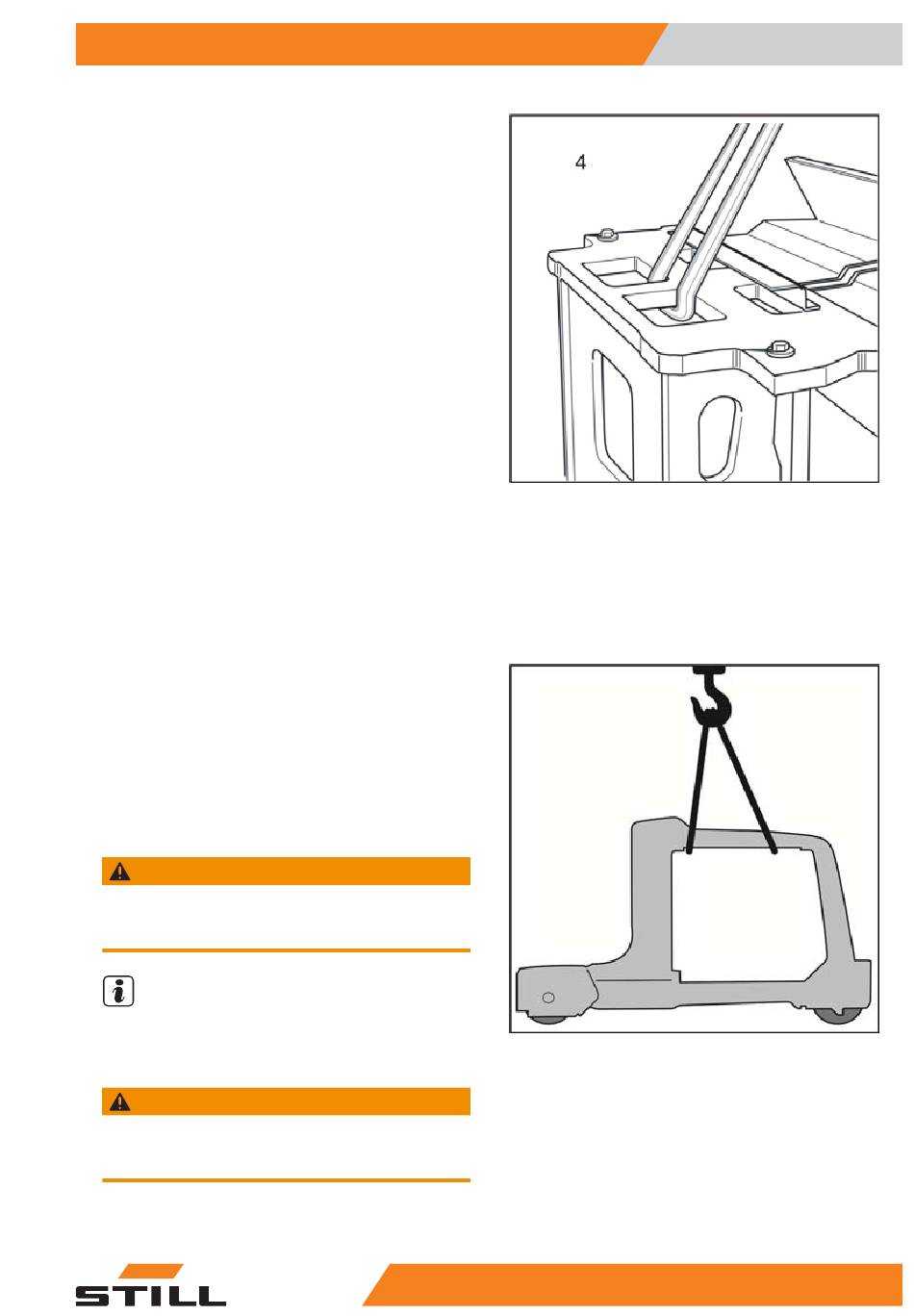 4

STILL