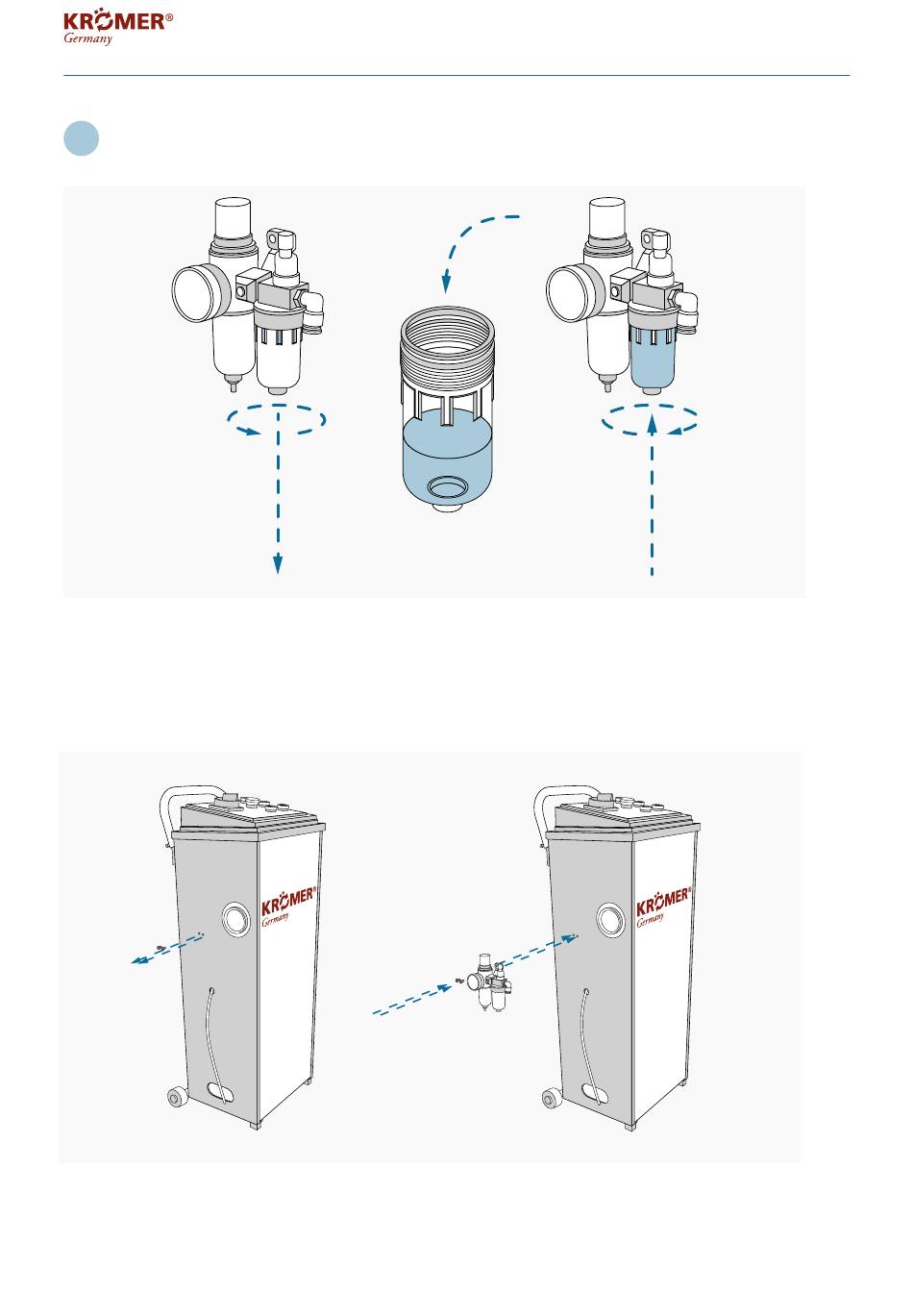 KRÖMER®
Germany

KRÖMER®
Germany

KRÖMER®
Germany