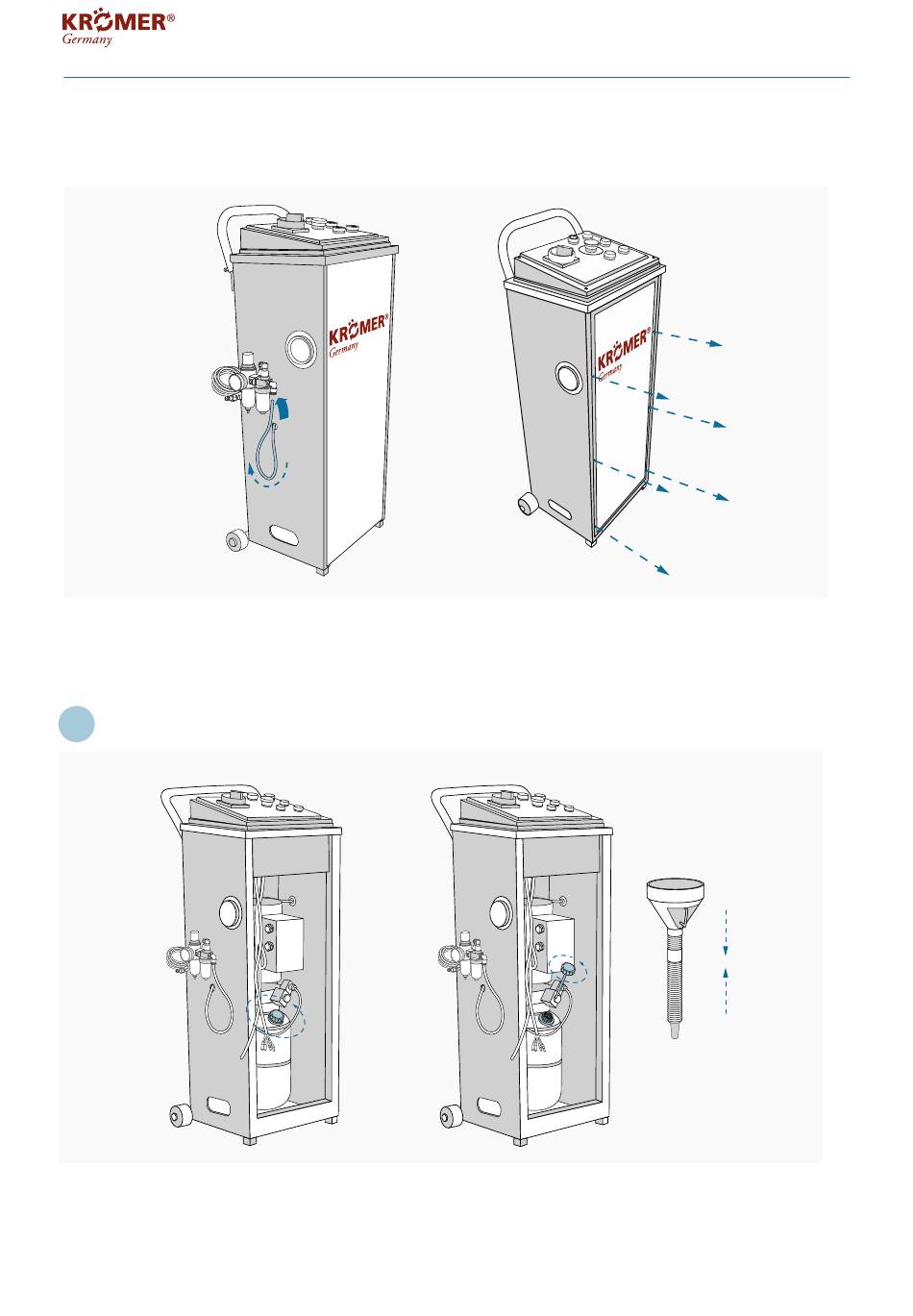 KRÖMER®
Germany

KRÖMER®
Germany

KRÖMER®
Germany