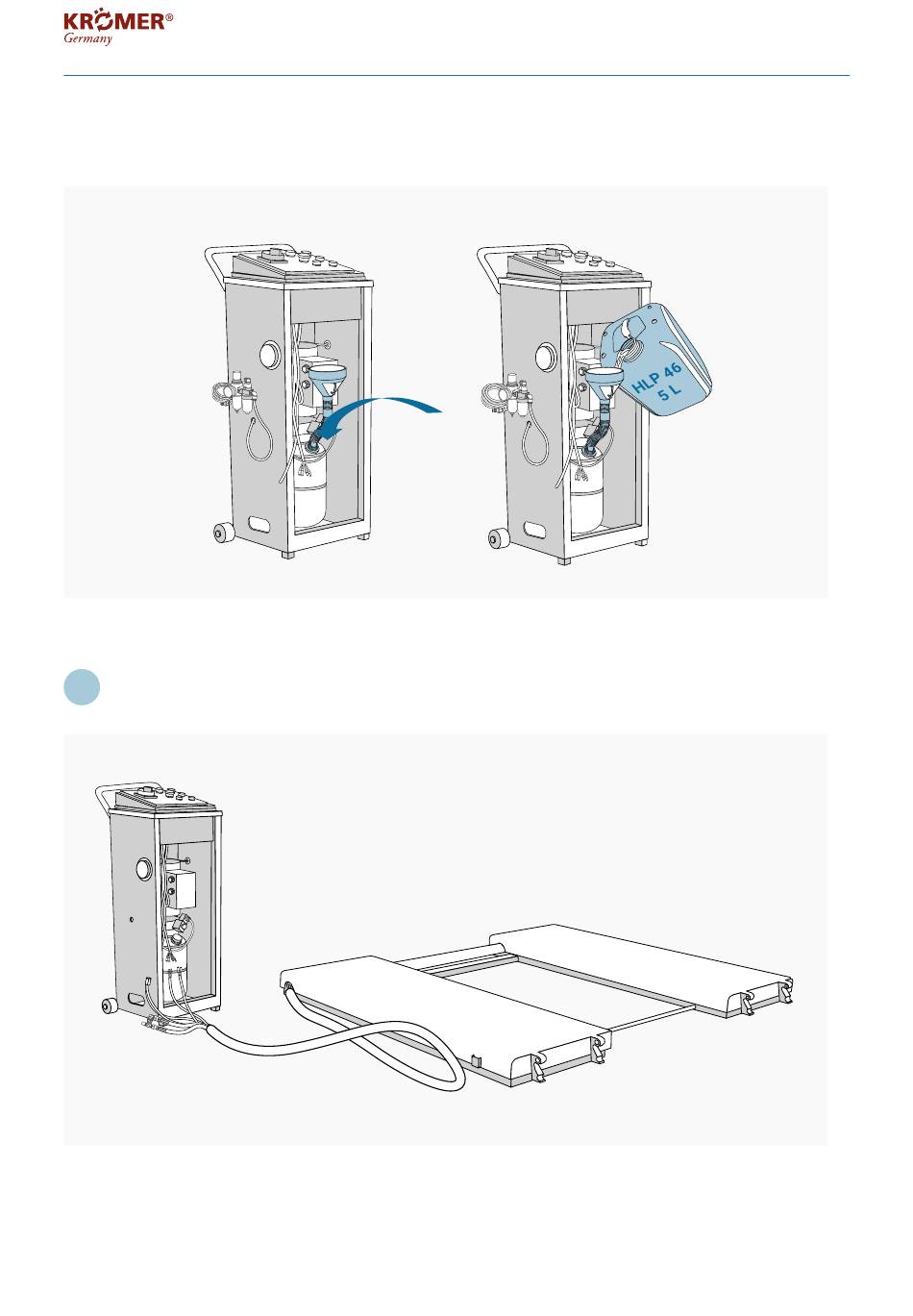 KRÖMER®
Germany

HLP 46
5 L