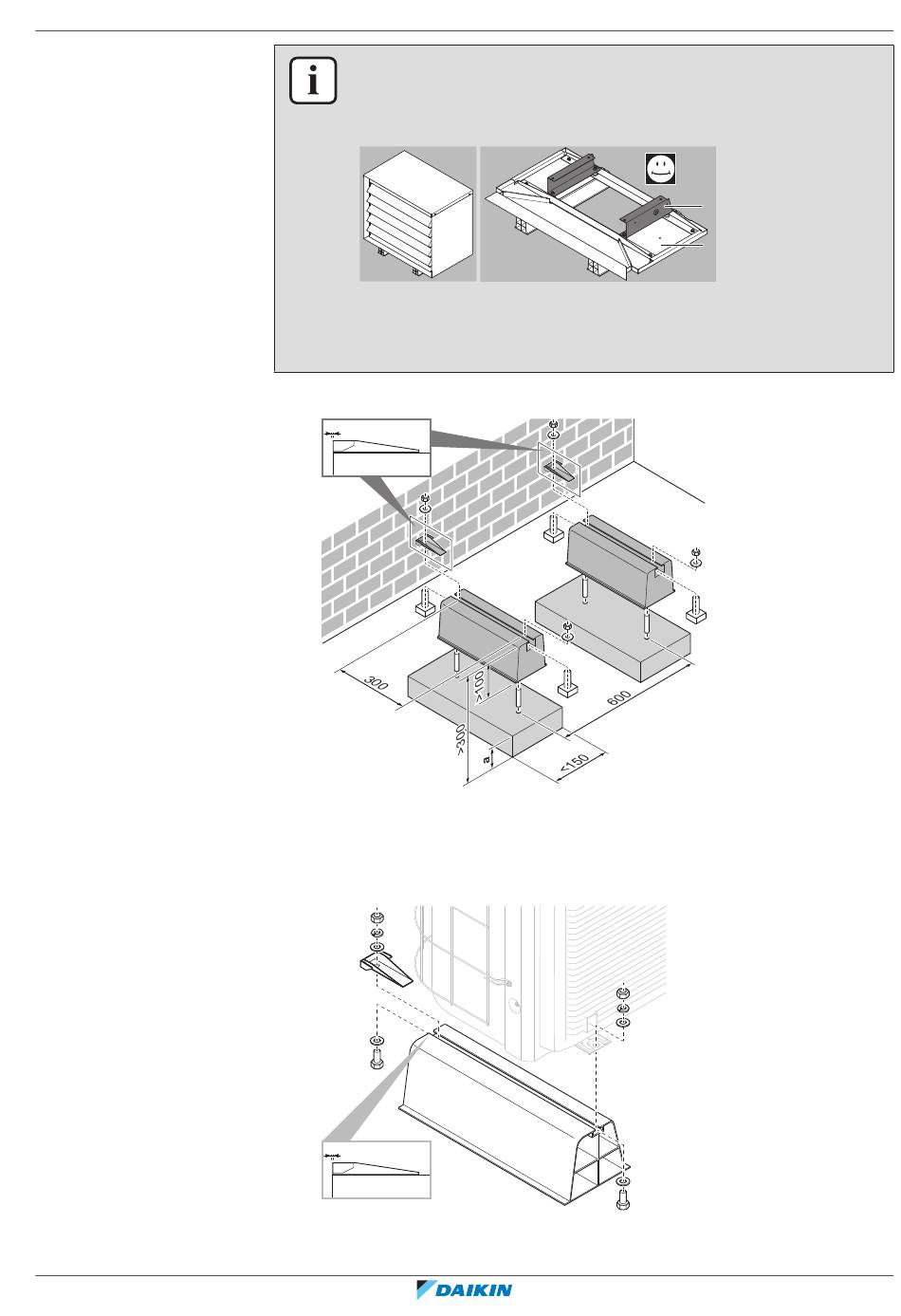 300

>100

>300

a

600

<150

DAIKIN