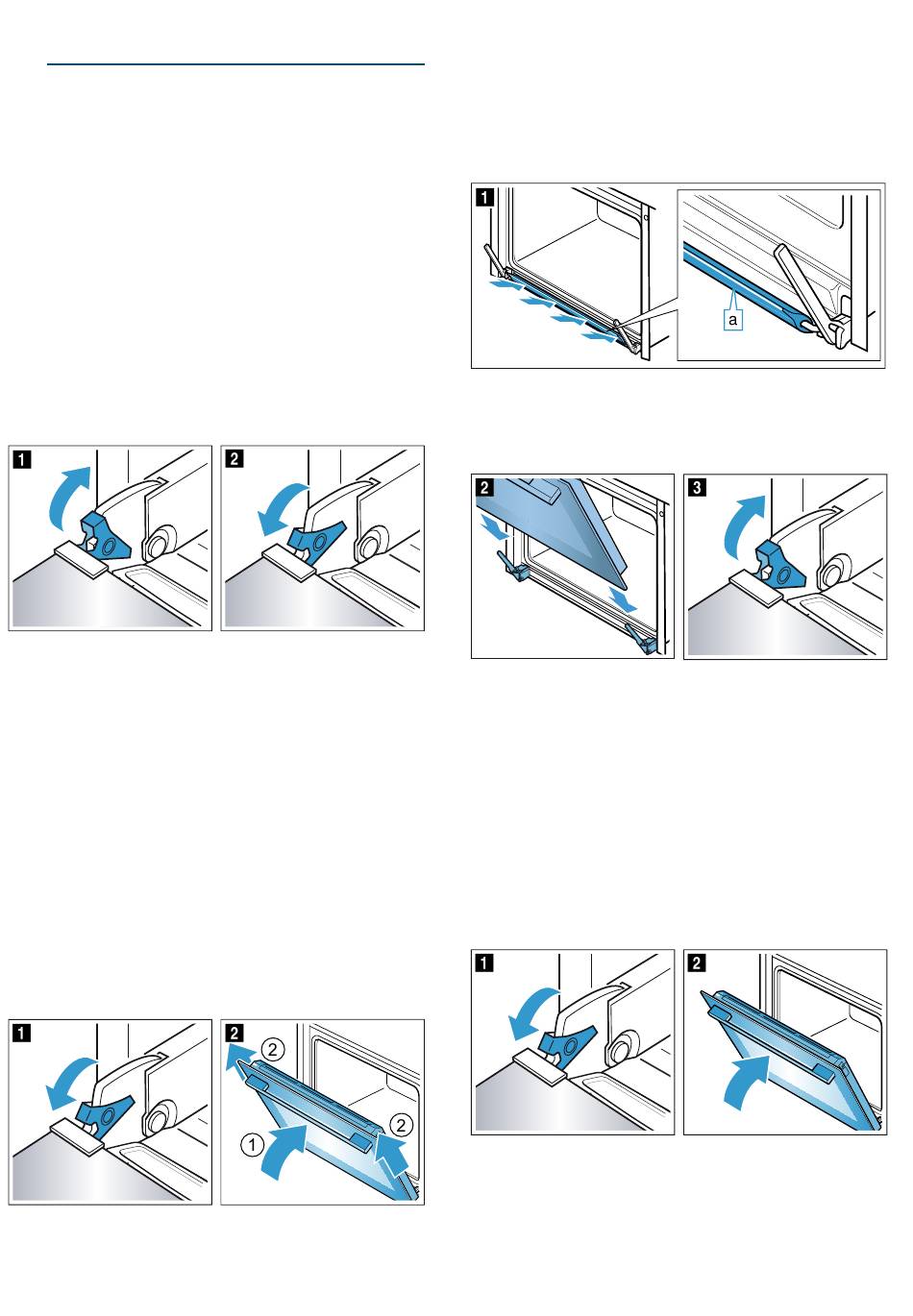 1

a

1

2

2

3

1

2

2

2

1

1

2