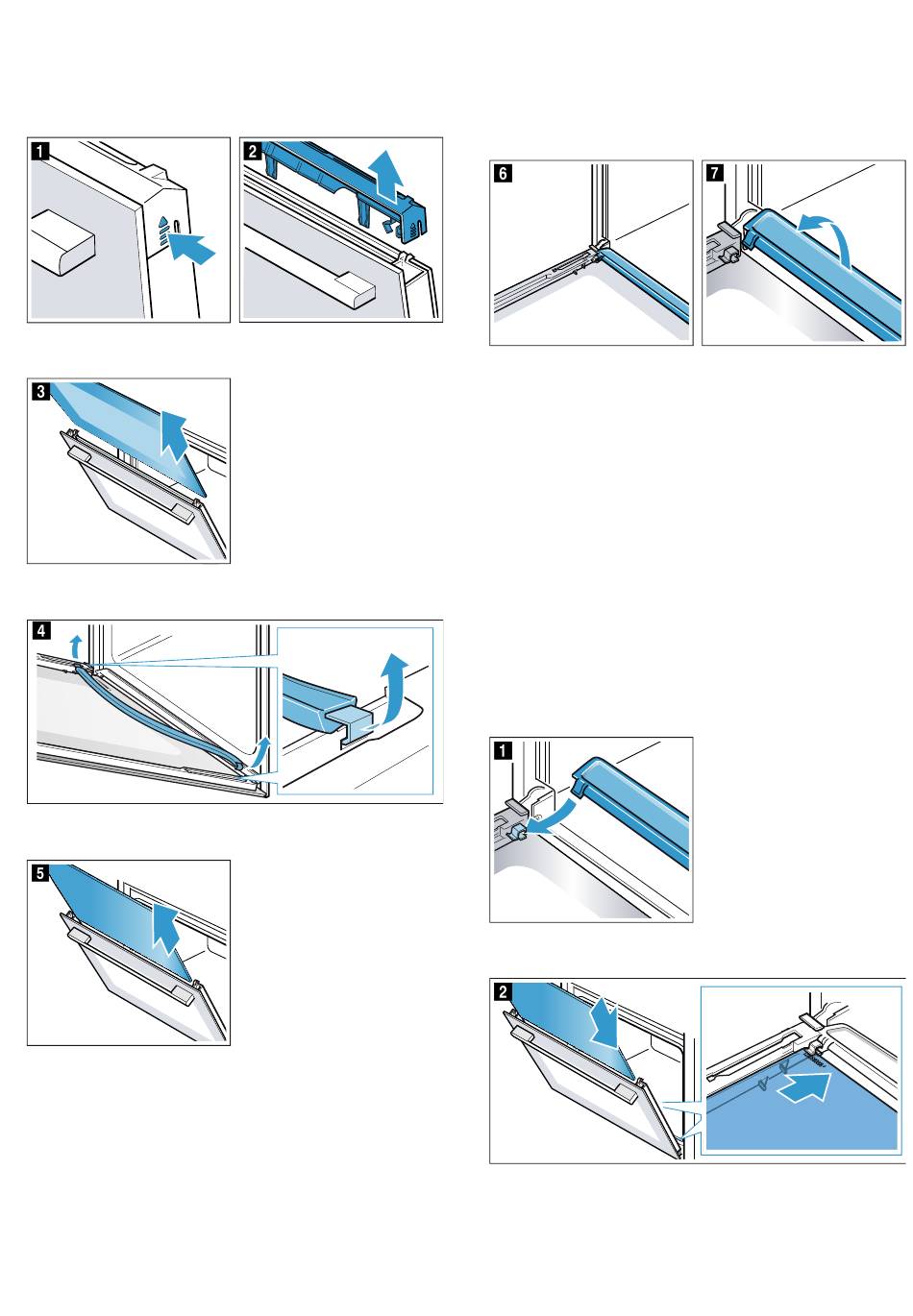 1

2

3

4

5

6

7

1

2