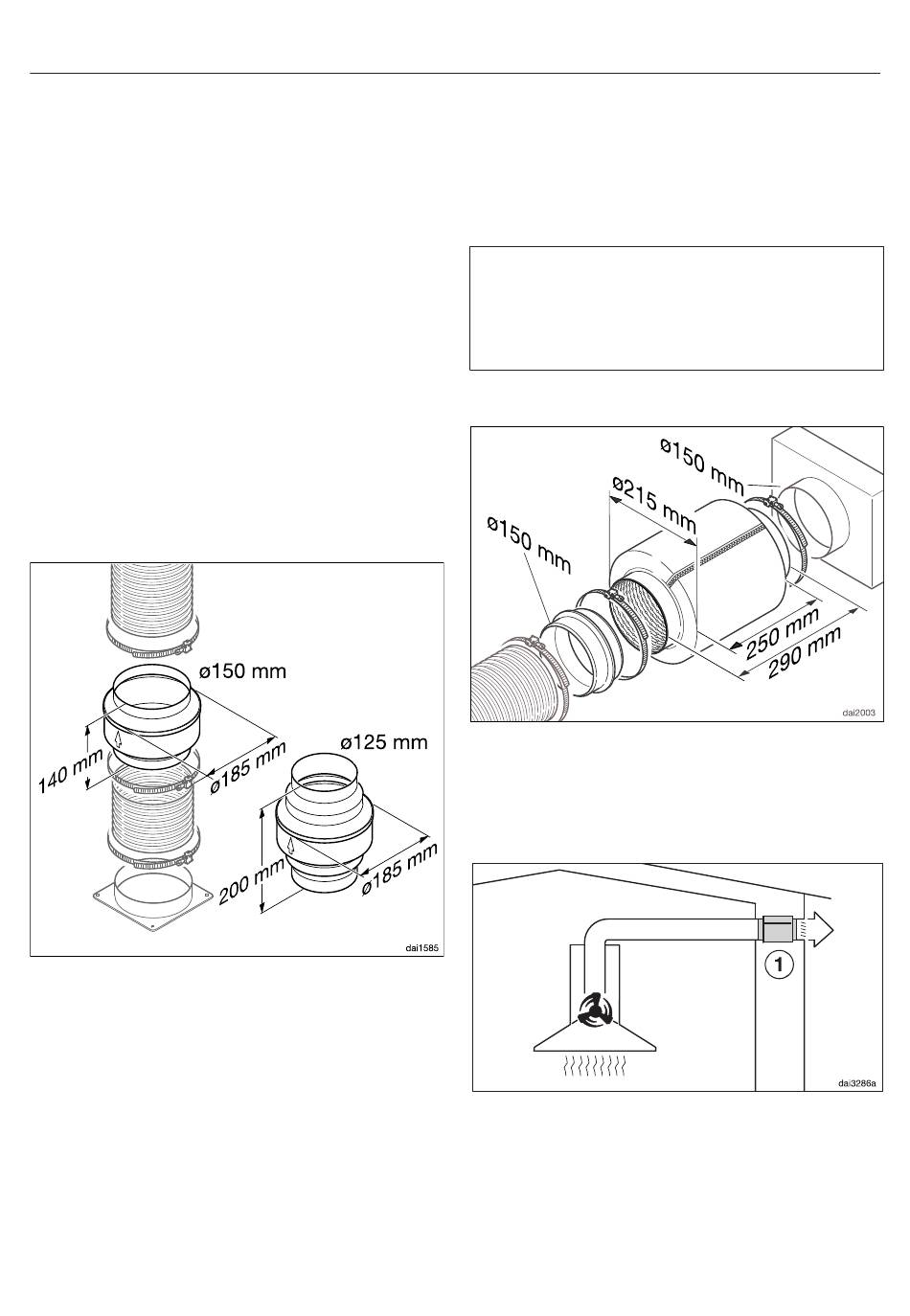 ø150 mm
140 mm
ø185 mm
ø125 mm
200 mm
ø185 mm
dai1585

ø150 mm
ø215 mm
ø150 mm
250 mm
290 mm
dai2003

1
dai3286a