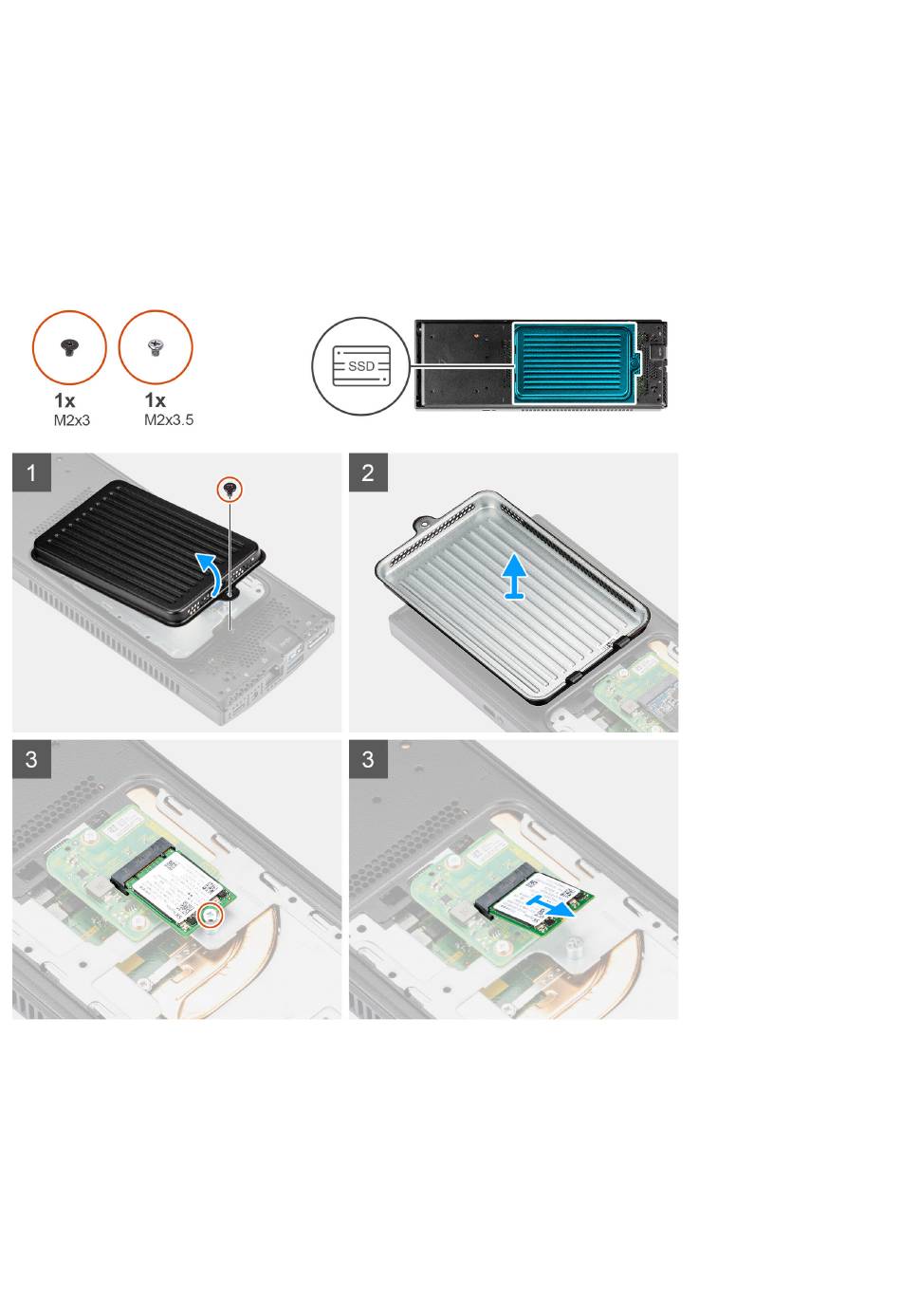 1x
M2x3

1x
M2x3.5

SSD

1

2

3

3