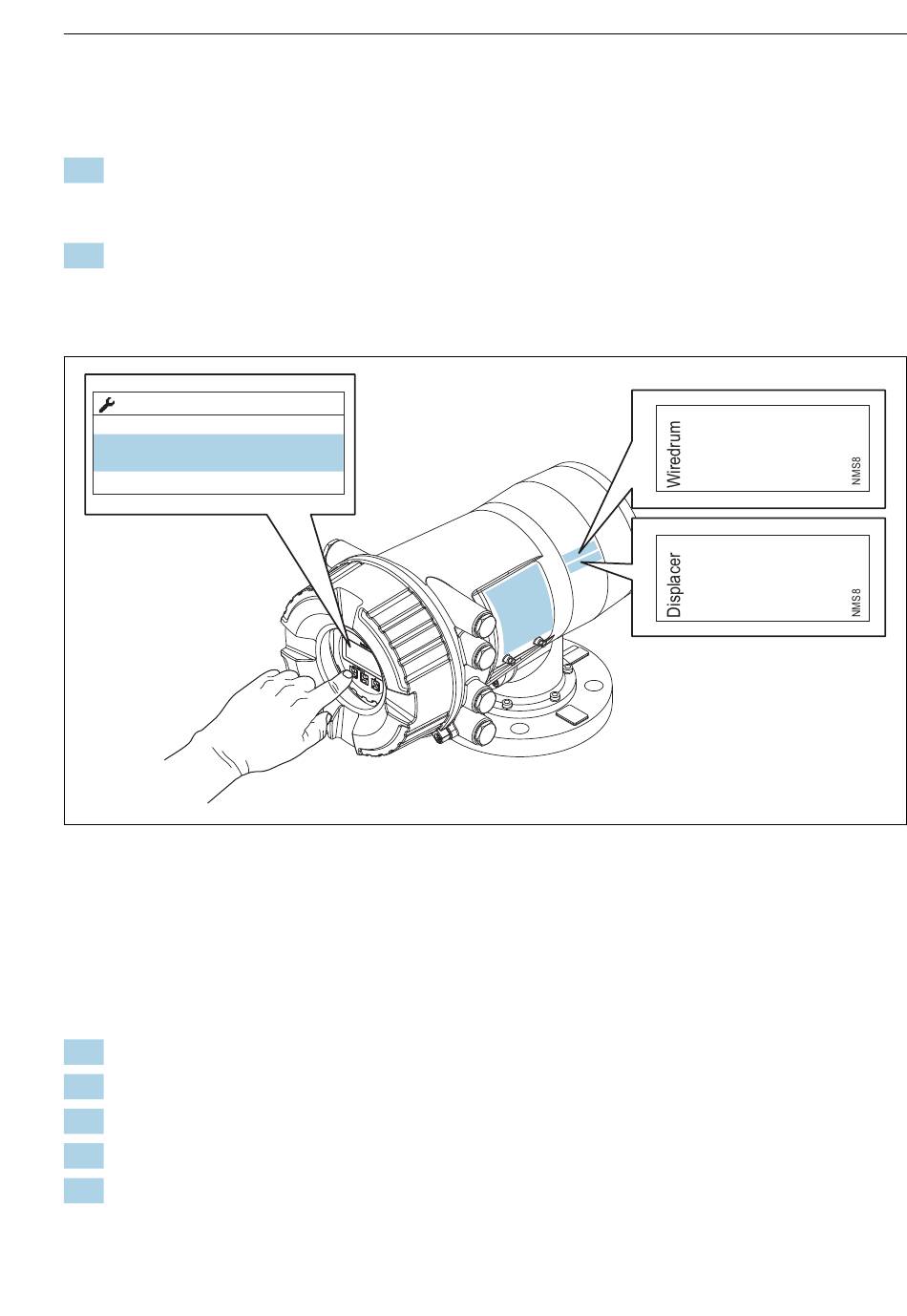 Wiredrum

NMS8

Displacer

NMS8