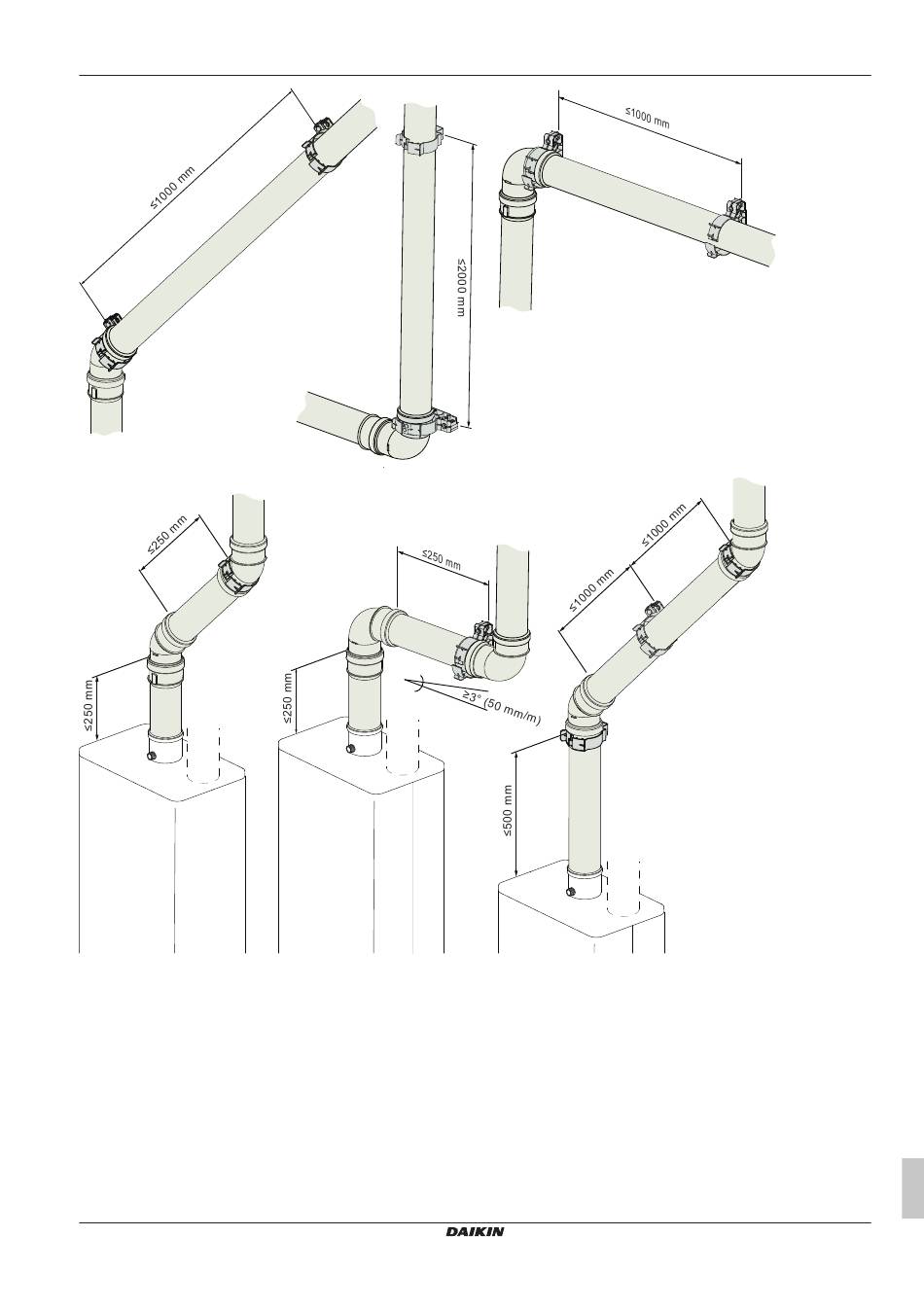 ≤1000 mm

≤2000 mm

≤1000 mm

≤250 mm

≤250 mm

≤250 mm

≤250 mm

≥3° (50 mm/m)

≤1000 mm

≤1000 mm

≤500 mm

DAIKIN