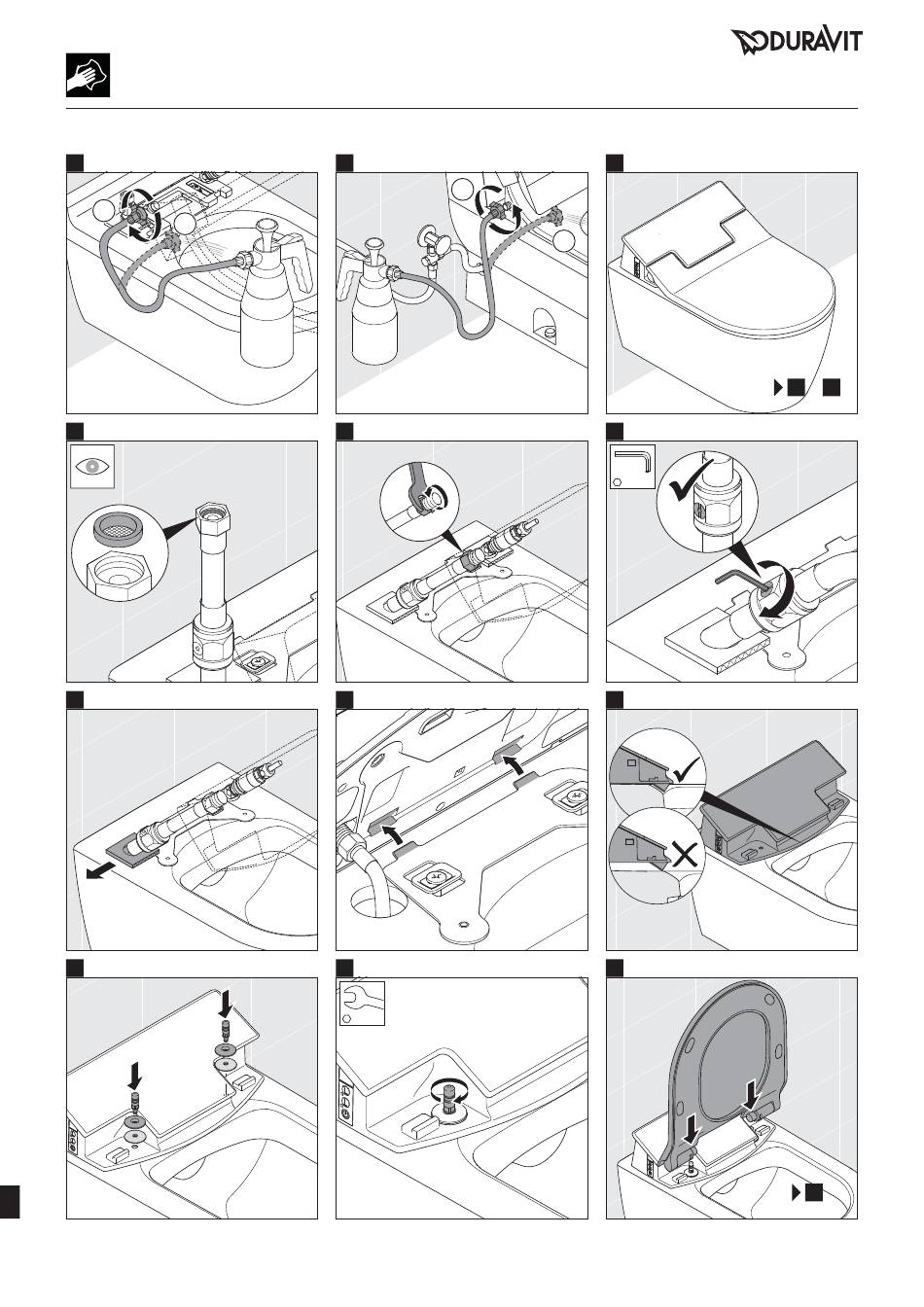 DURAVIT