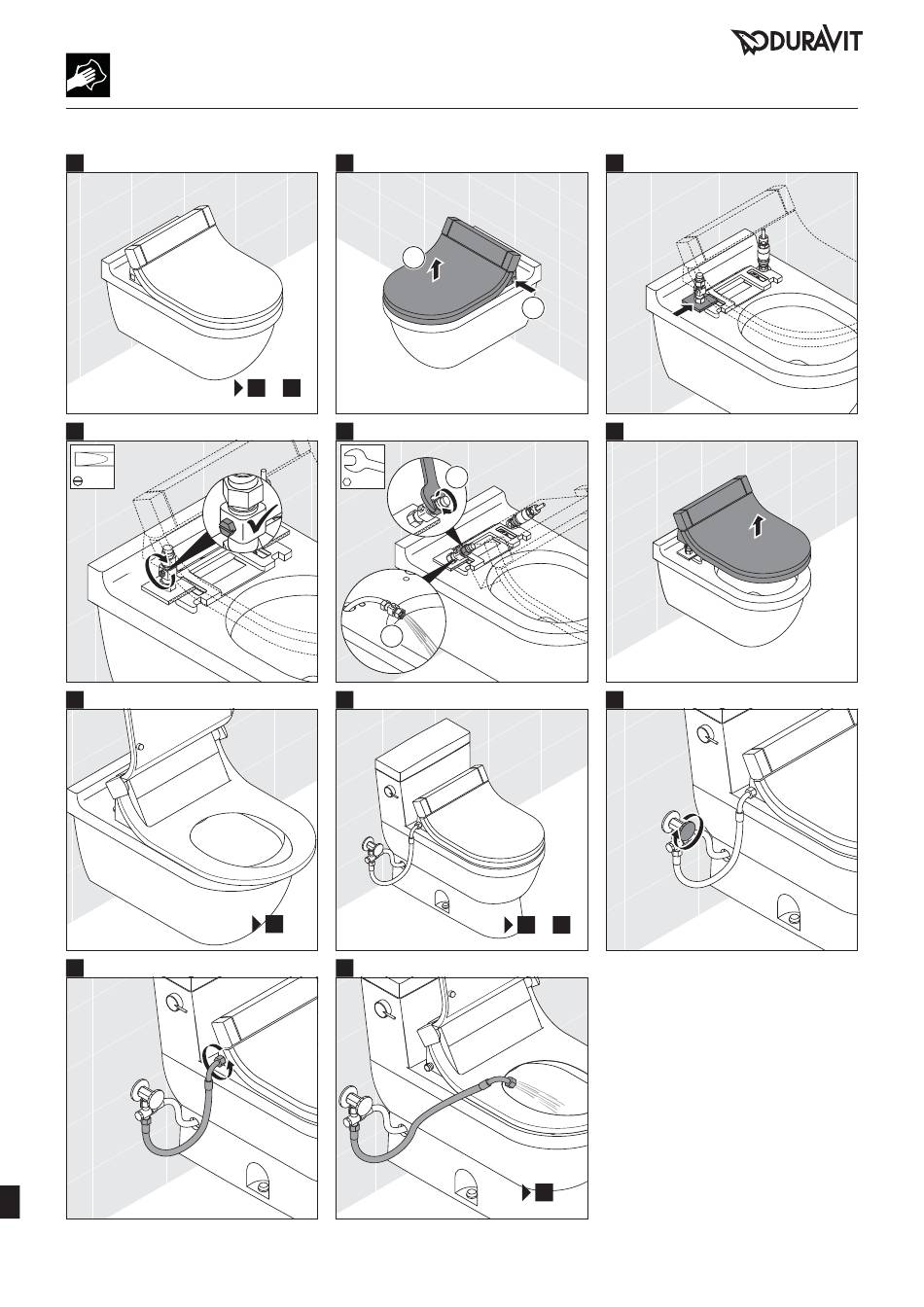 DURAVIT