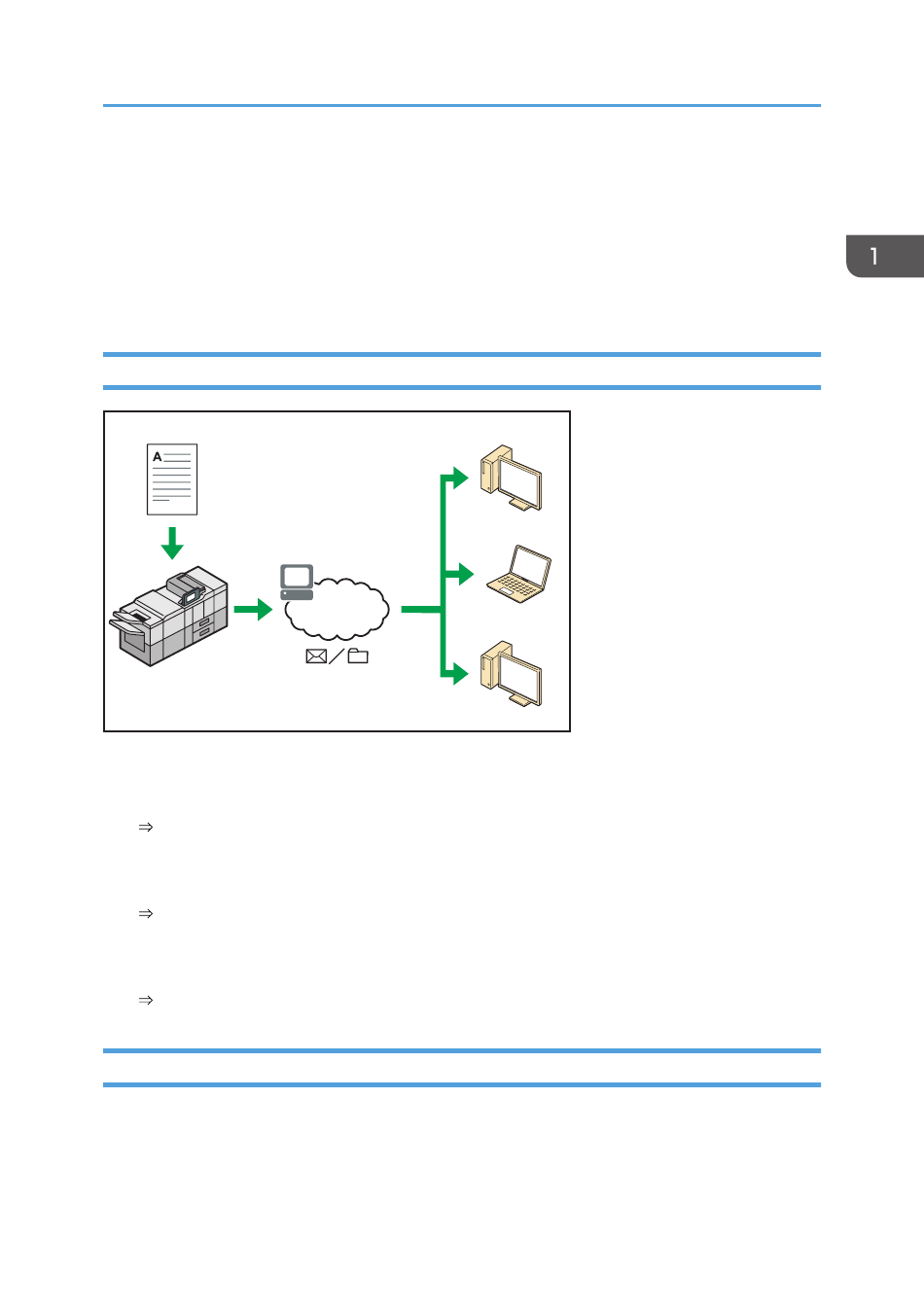 1

A

⇒

⇒

⇒