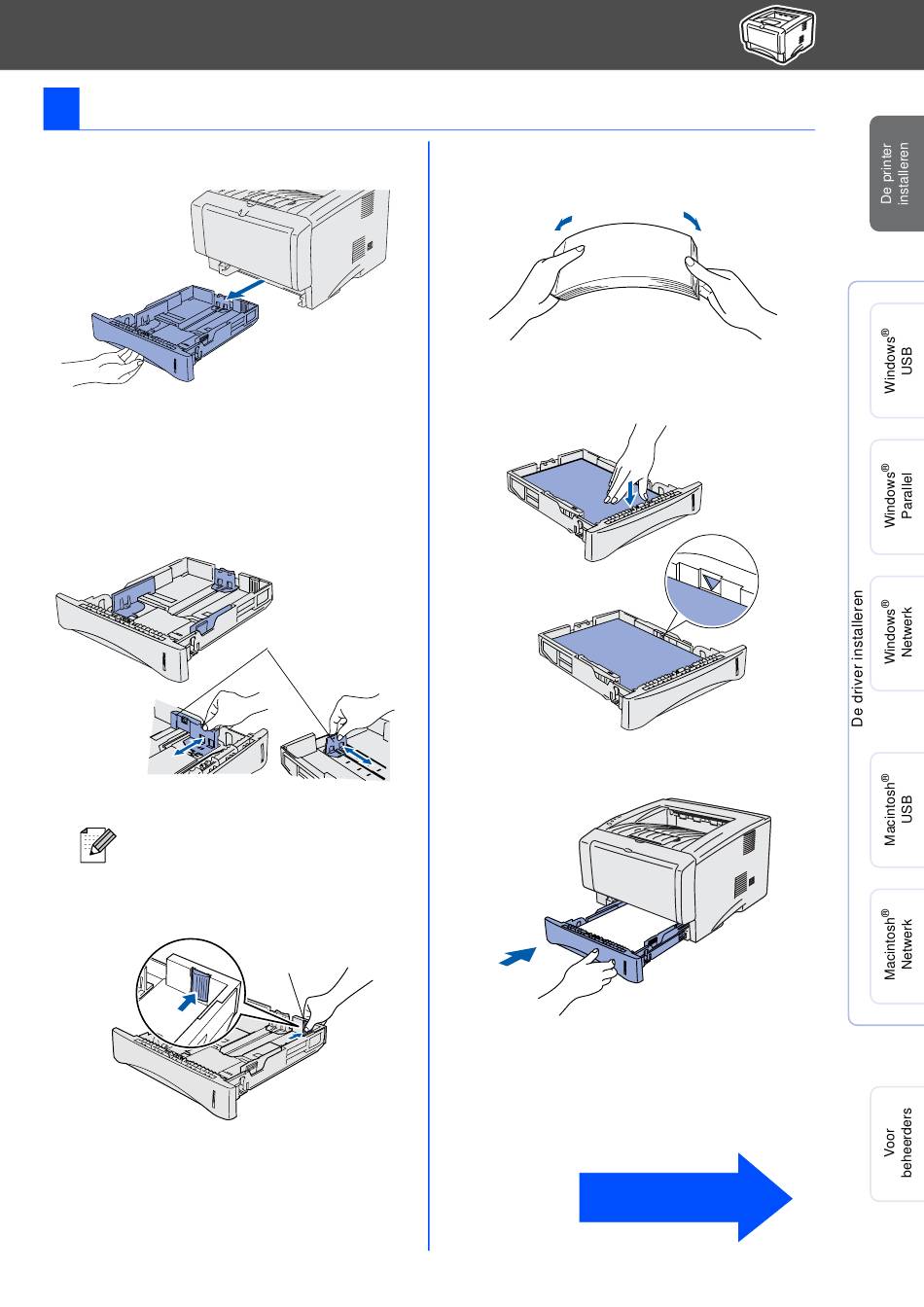 De printer installeren

Windows®
USB

Windows®
Parallel

De driver installeren

Windows®
Netwerk

Macintosh®
USB

Macintosh®
Netwerk

Voor beheerders