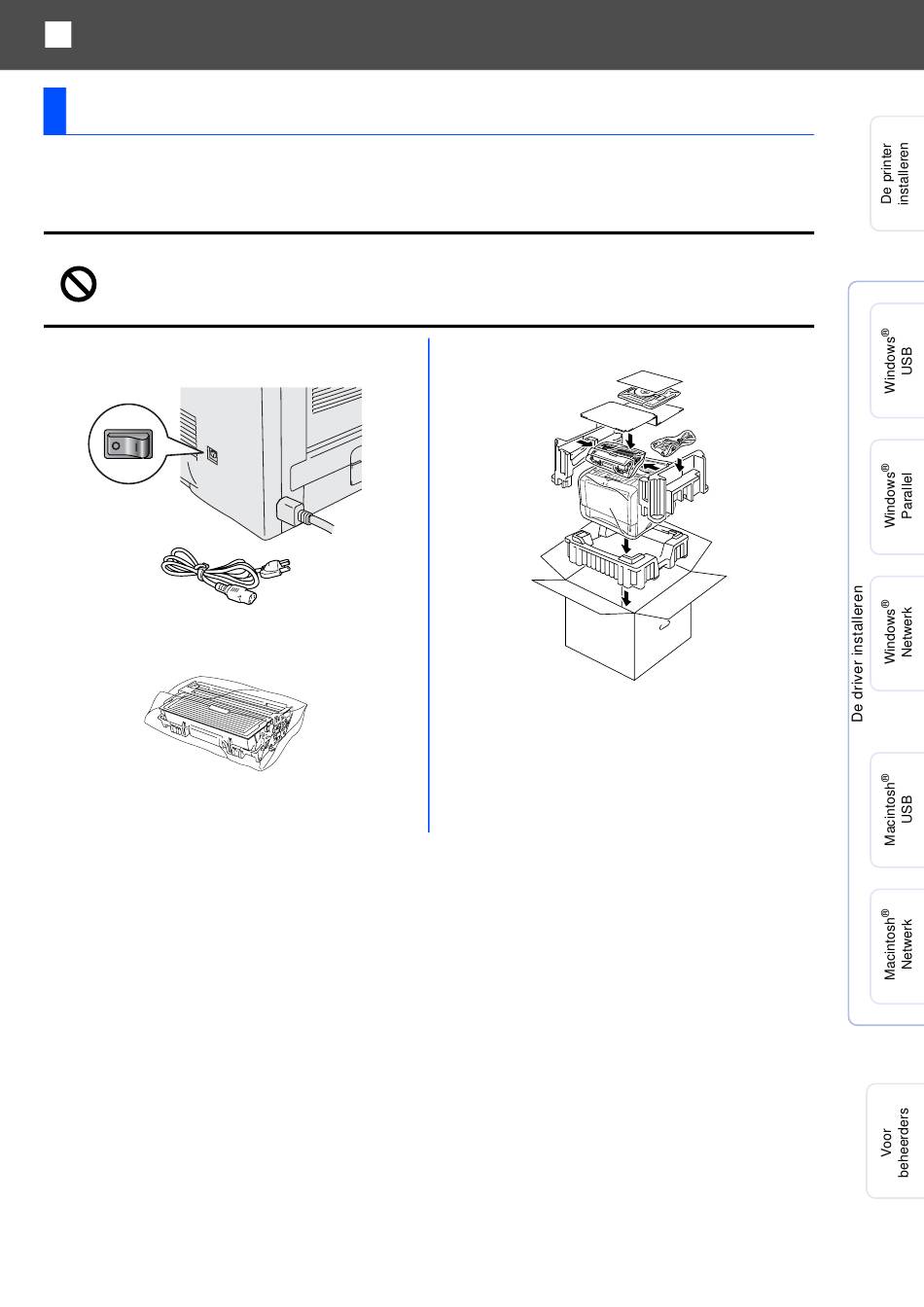 De printer installeren

Windows® USB

Windows® Parallel

De driver installeren

Windows® Netwerk

Macintosh® USB

Macintosh® Netwerk

Voor beheerders