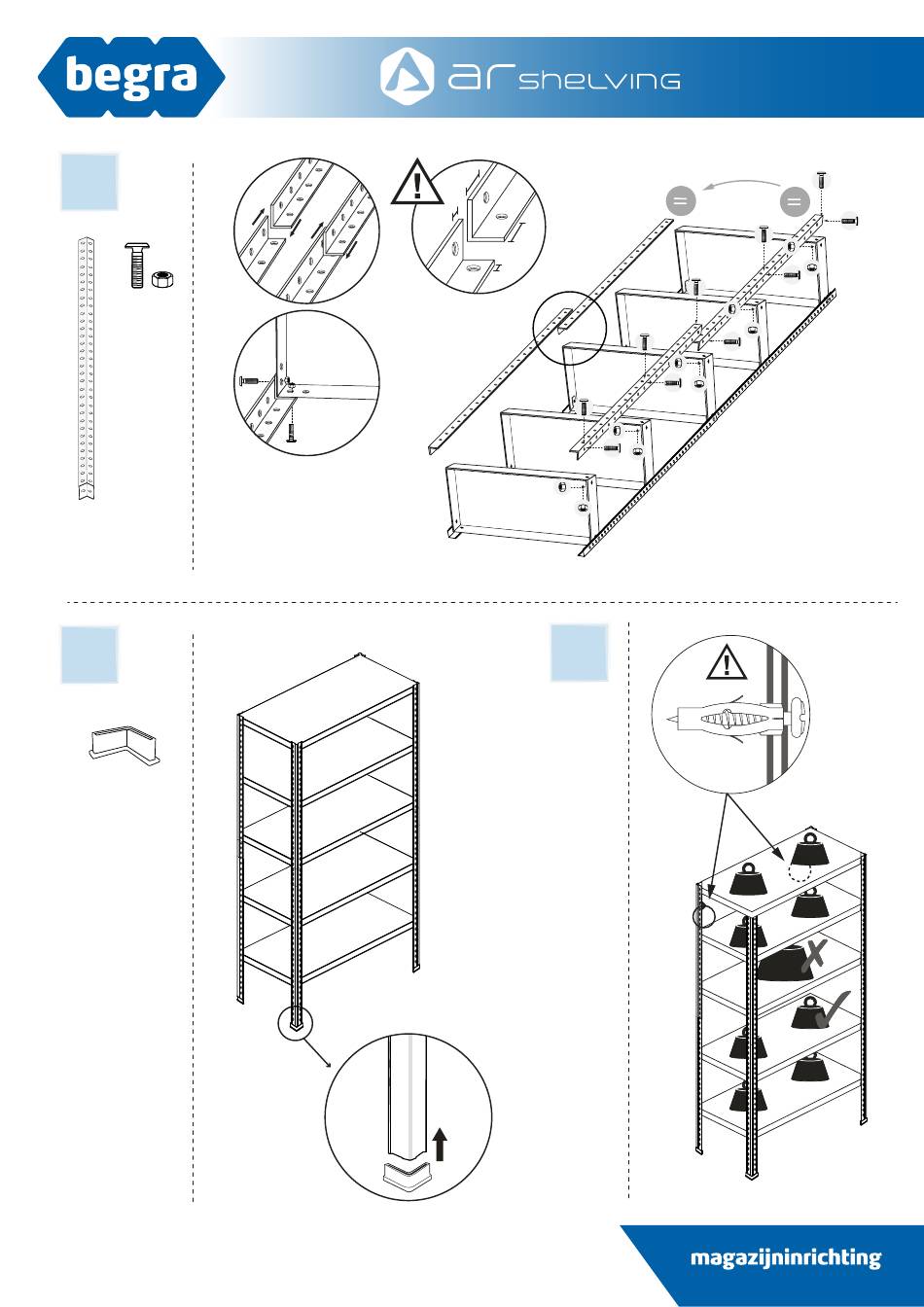 begra

ar shelving

=

=

magazijninrichting