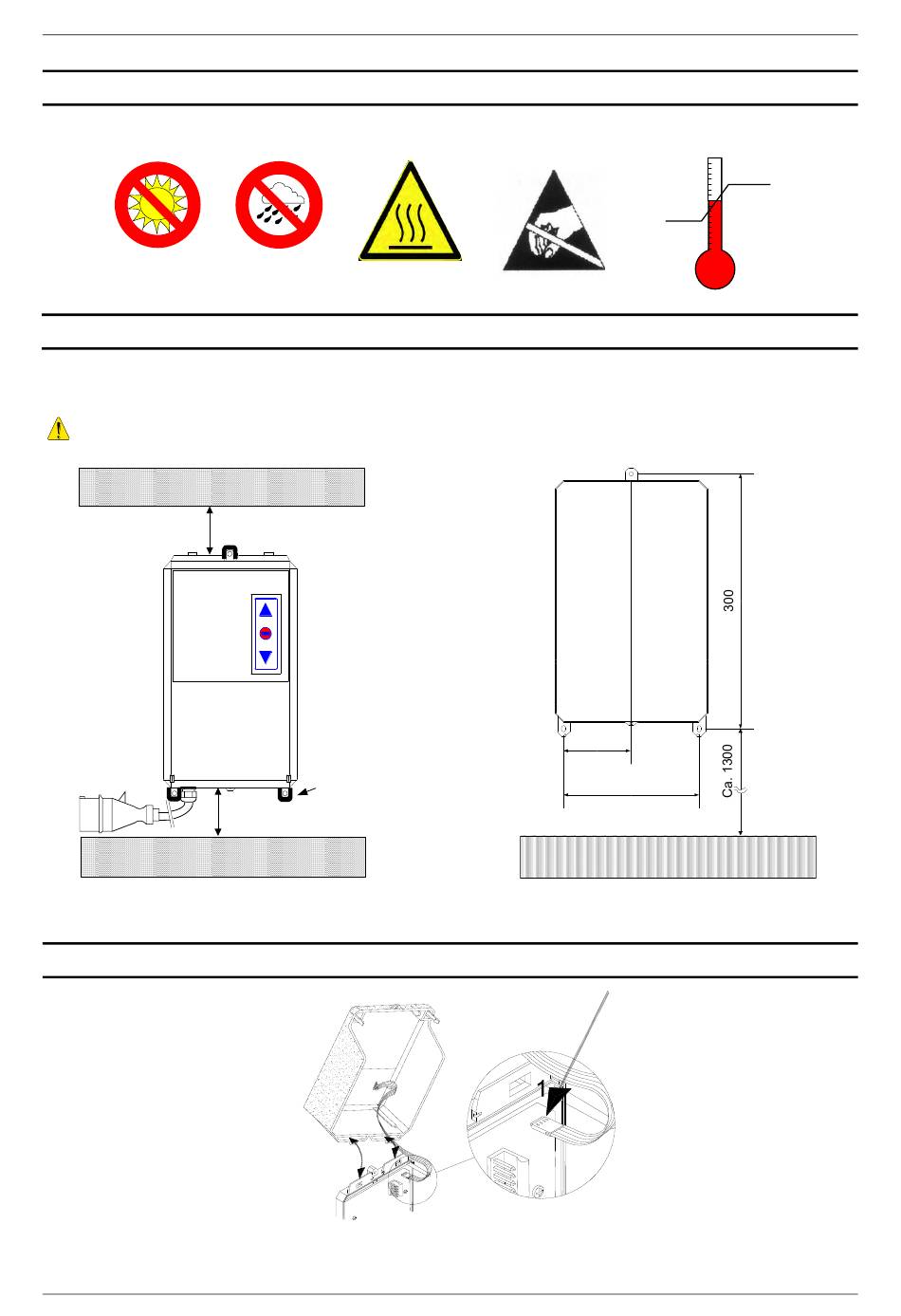 300

Ca. 1300

1