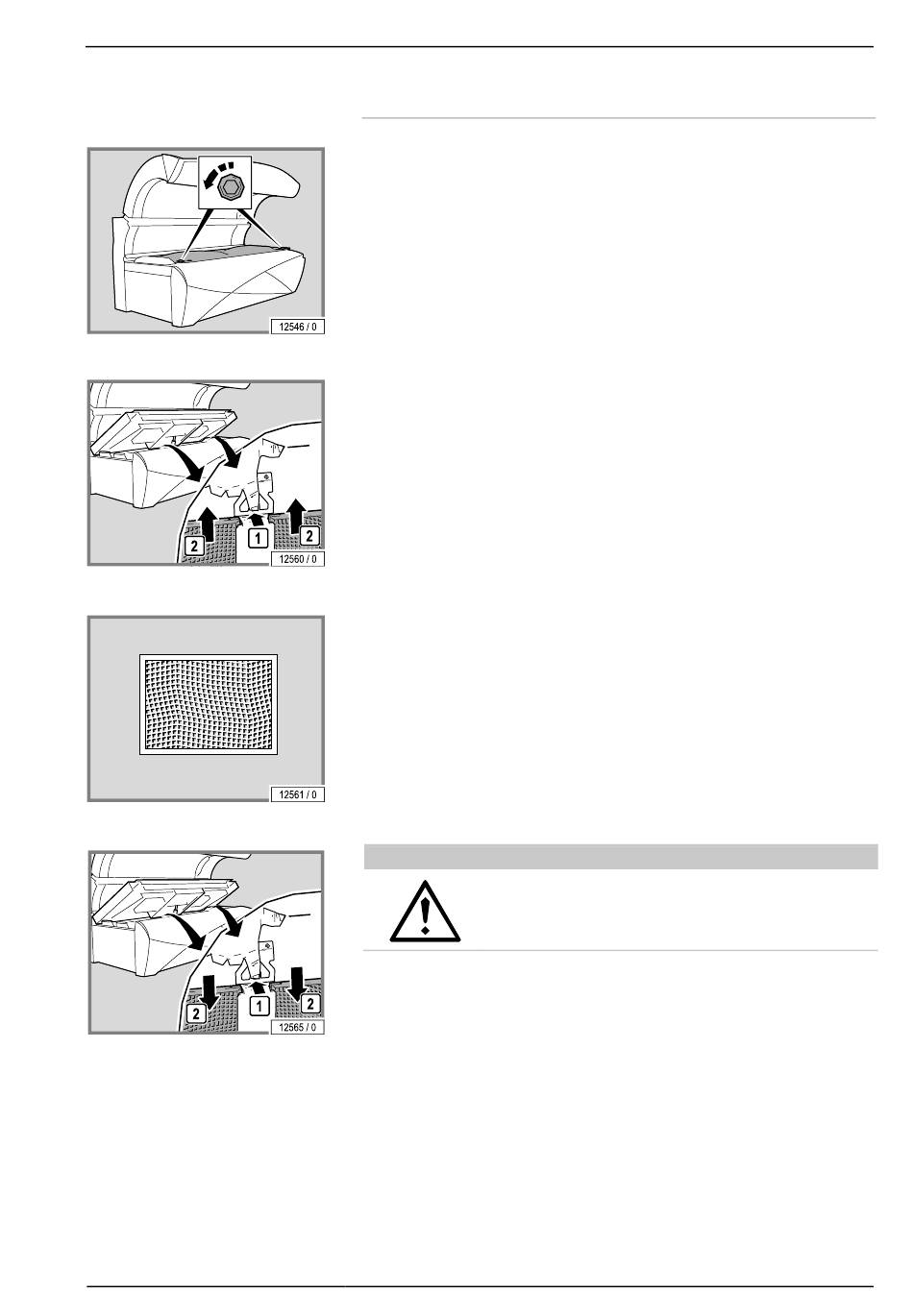 12546 / 0

2

1

2

12560 / 0

12561 / 0

2

1

2

12565 / 0