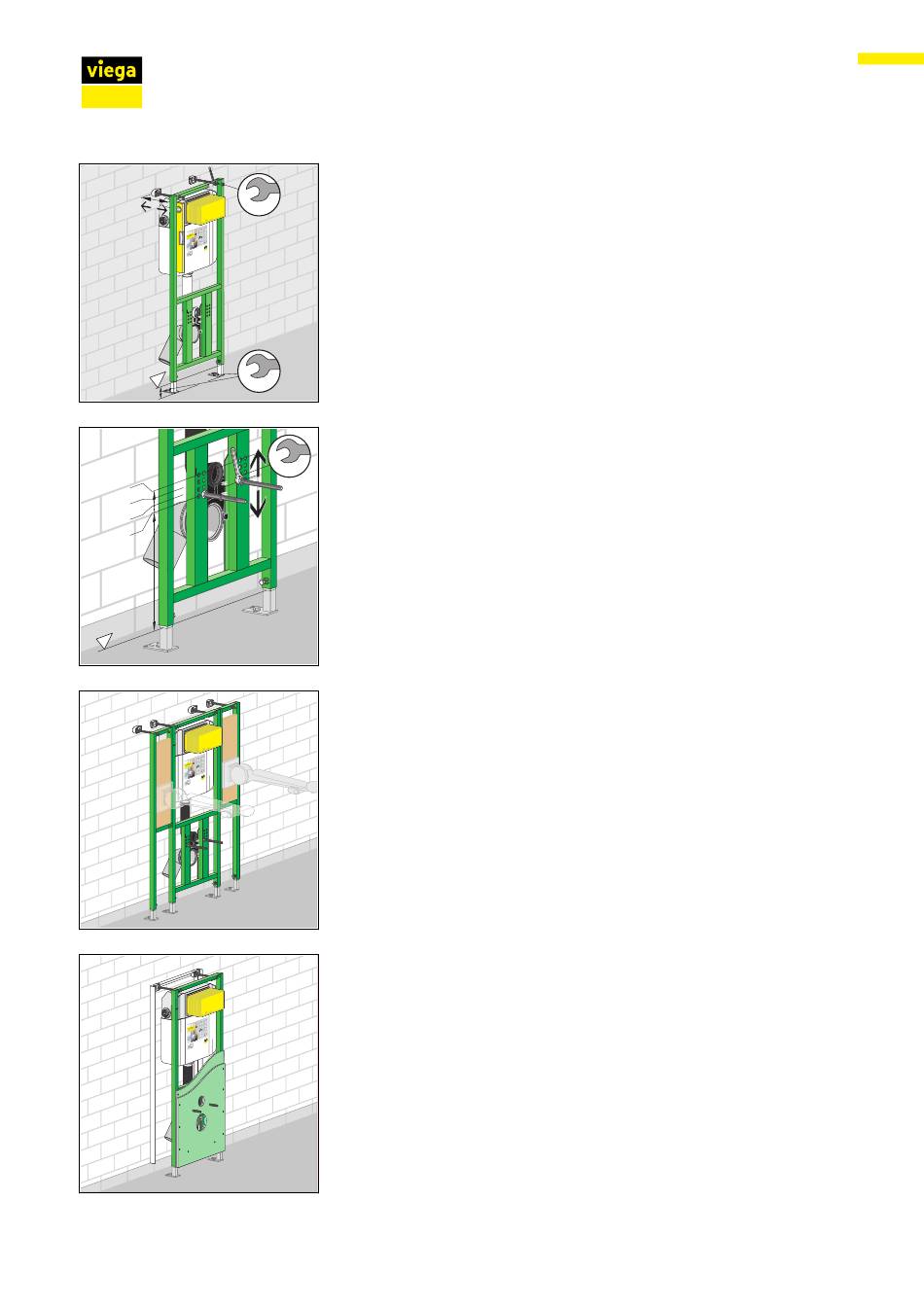 viega