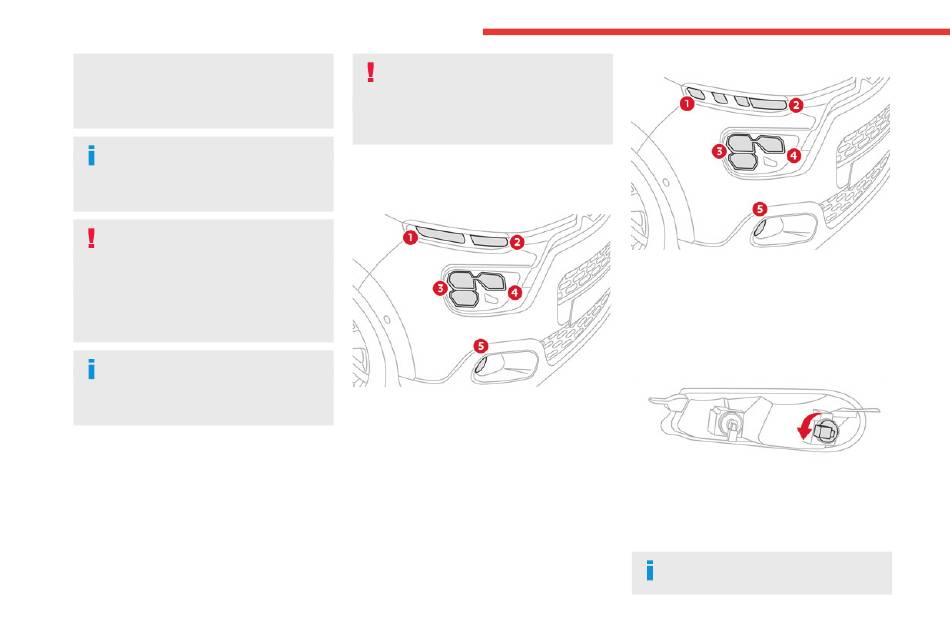 1

2

3

4

5

1

2

3

4

5