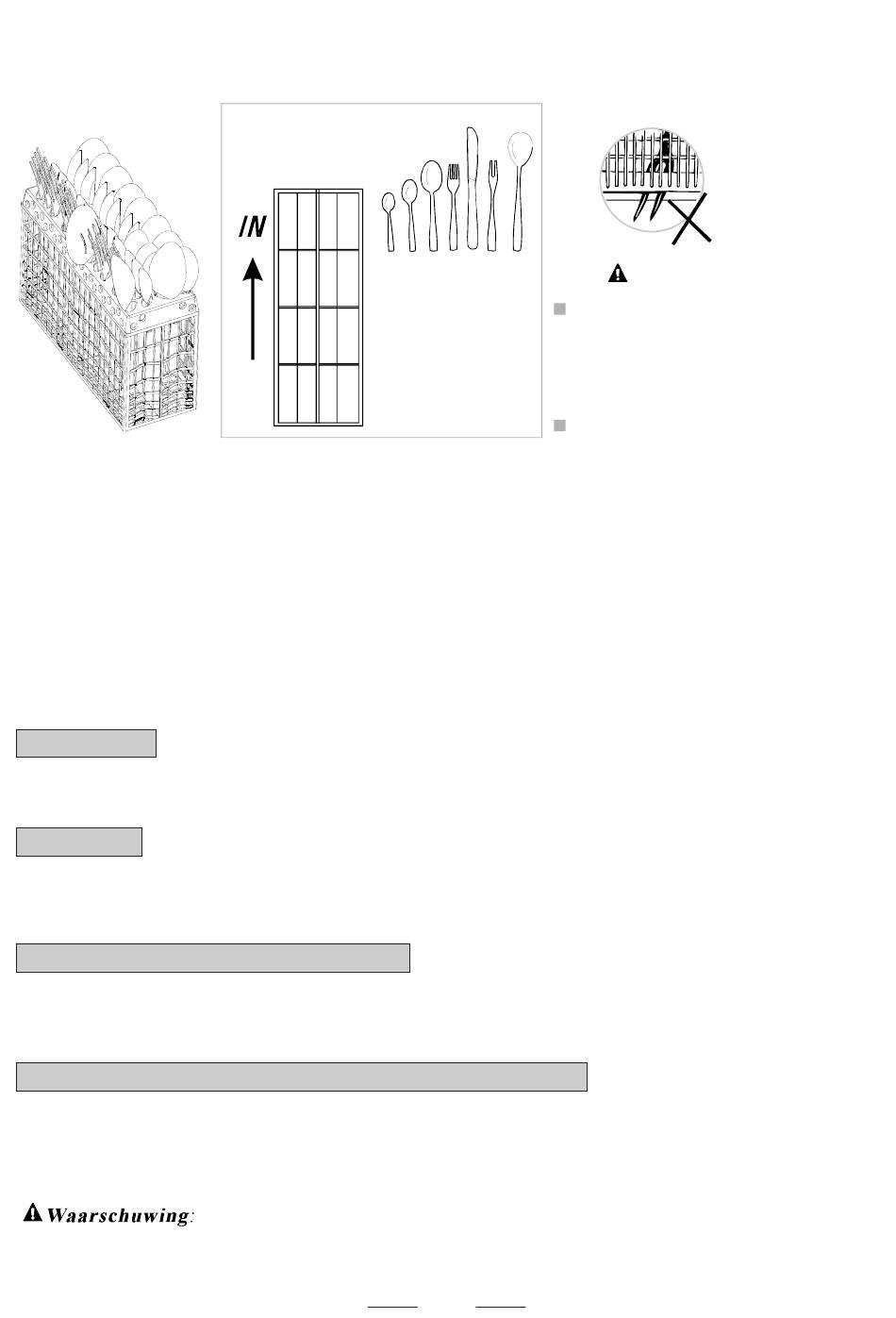 IN

Waarschuwing: