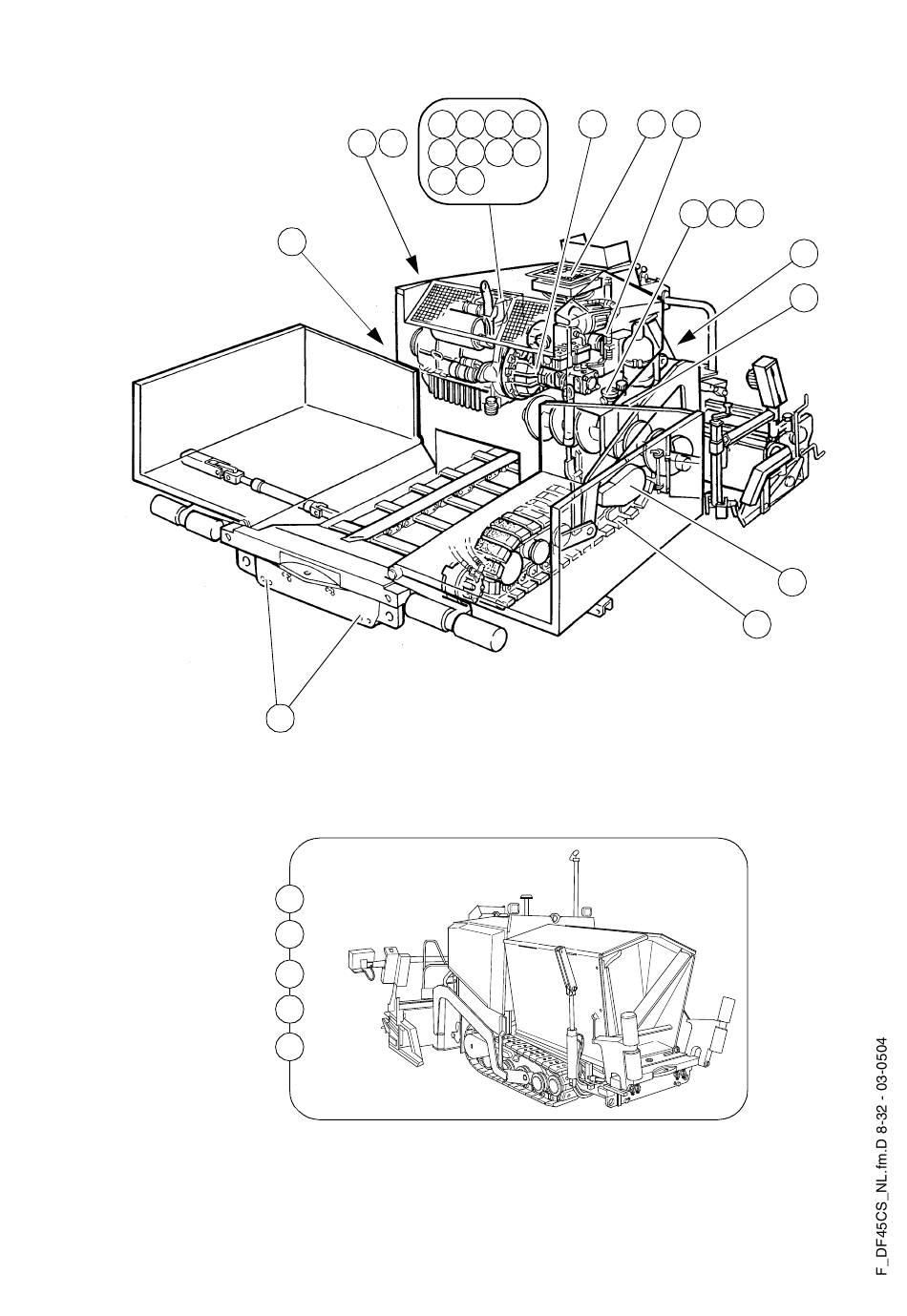 F_DF45CS_NL.fm.D 8-32 - 03-0504