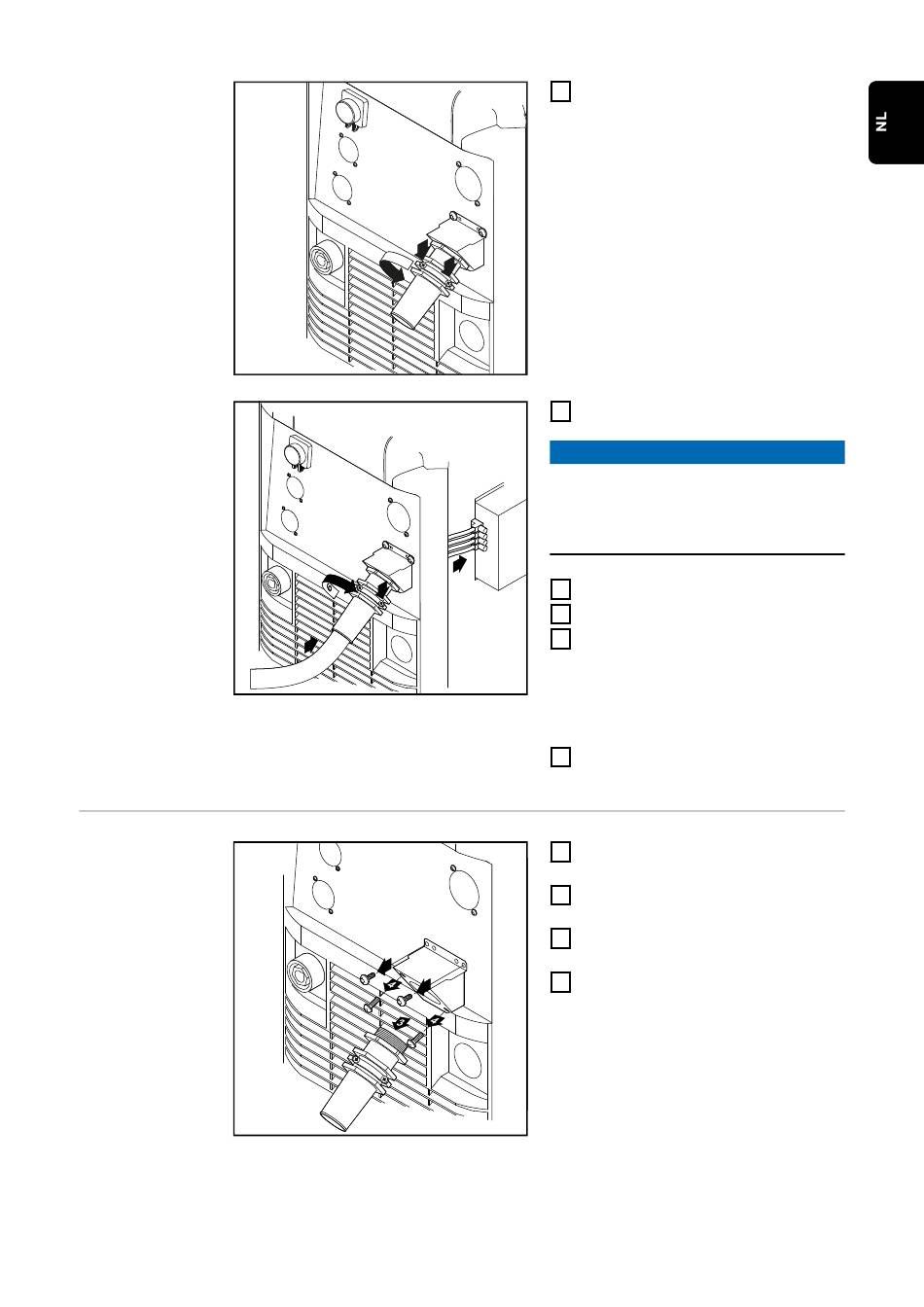 NL