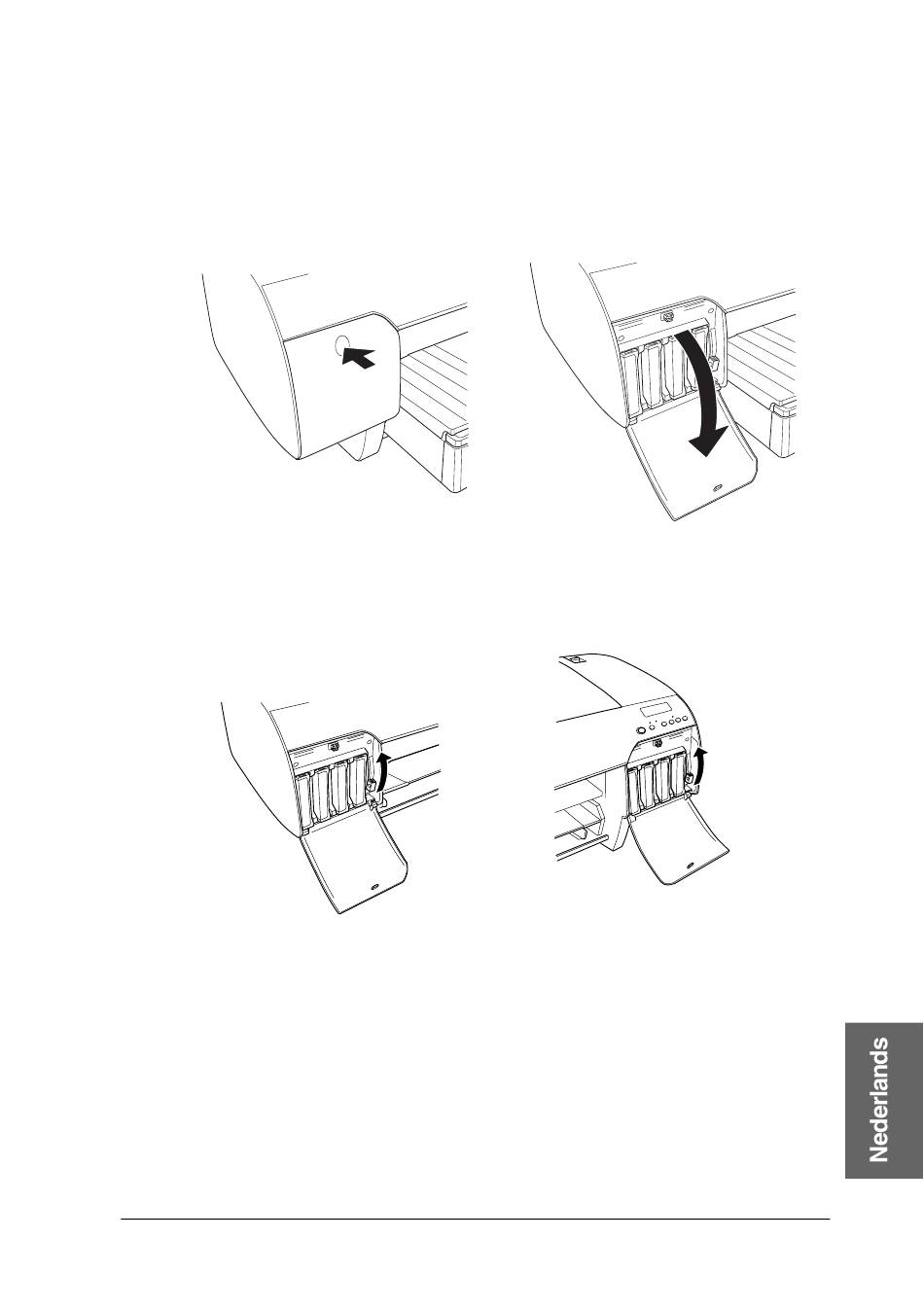 Nederlands