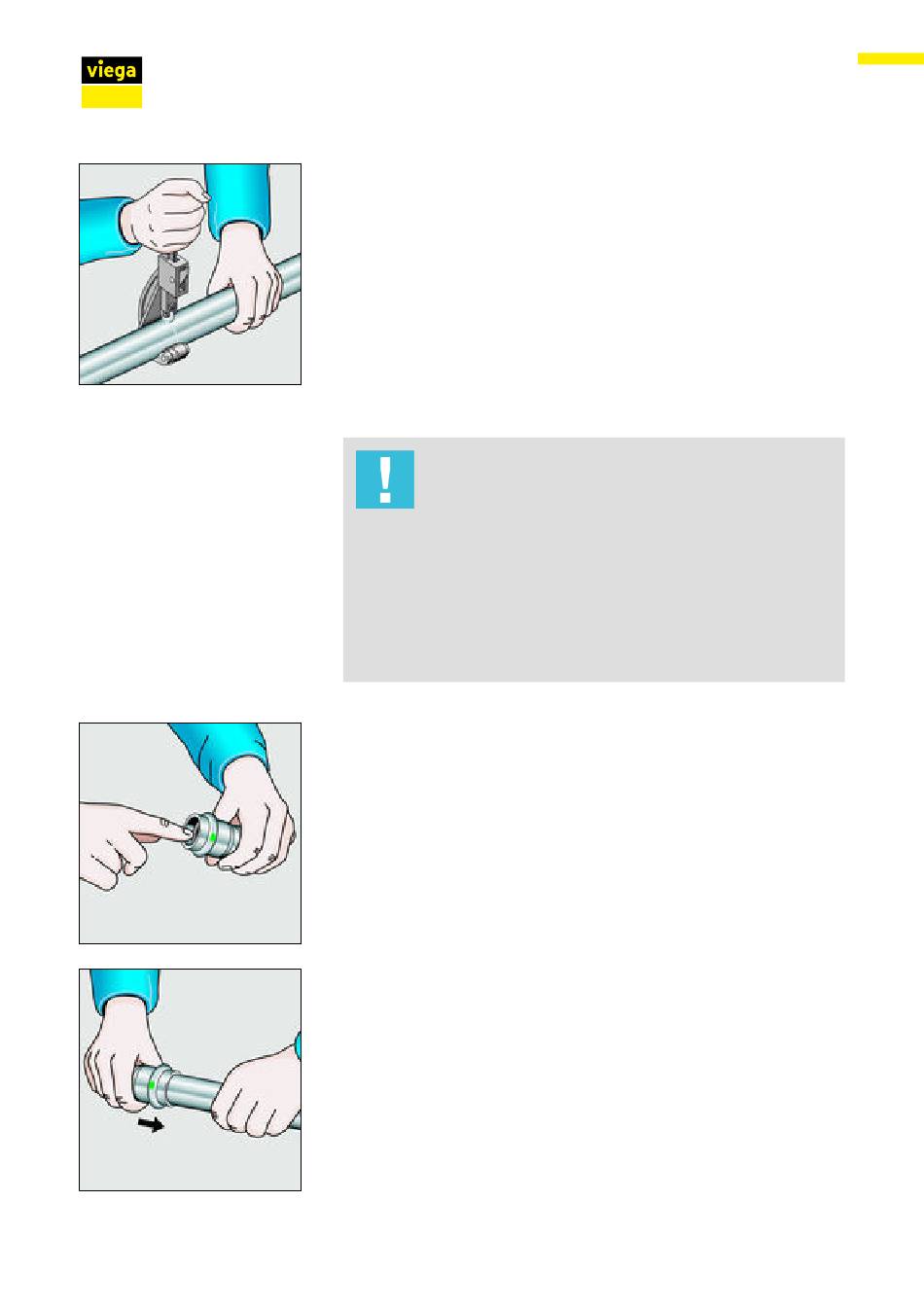 viega

!