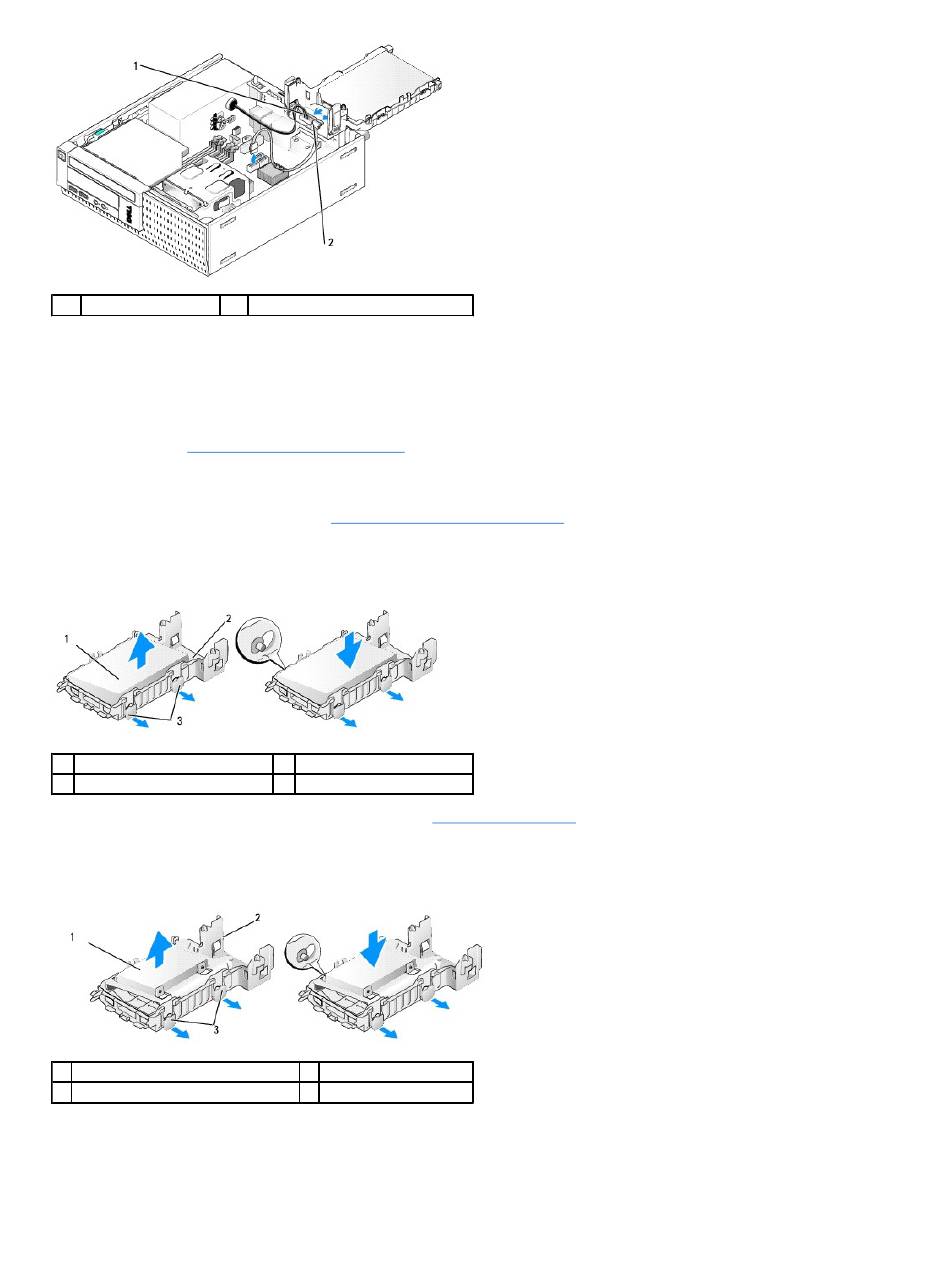 1

2

1

2

3

1

2

3