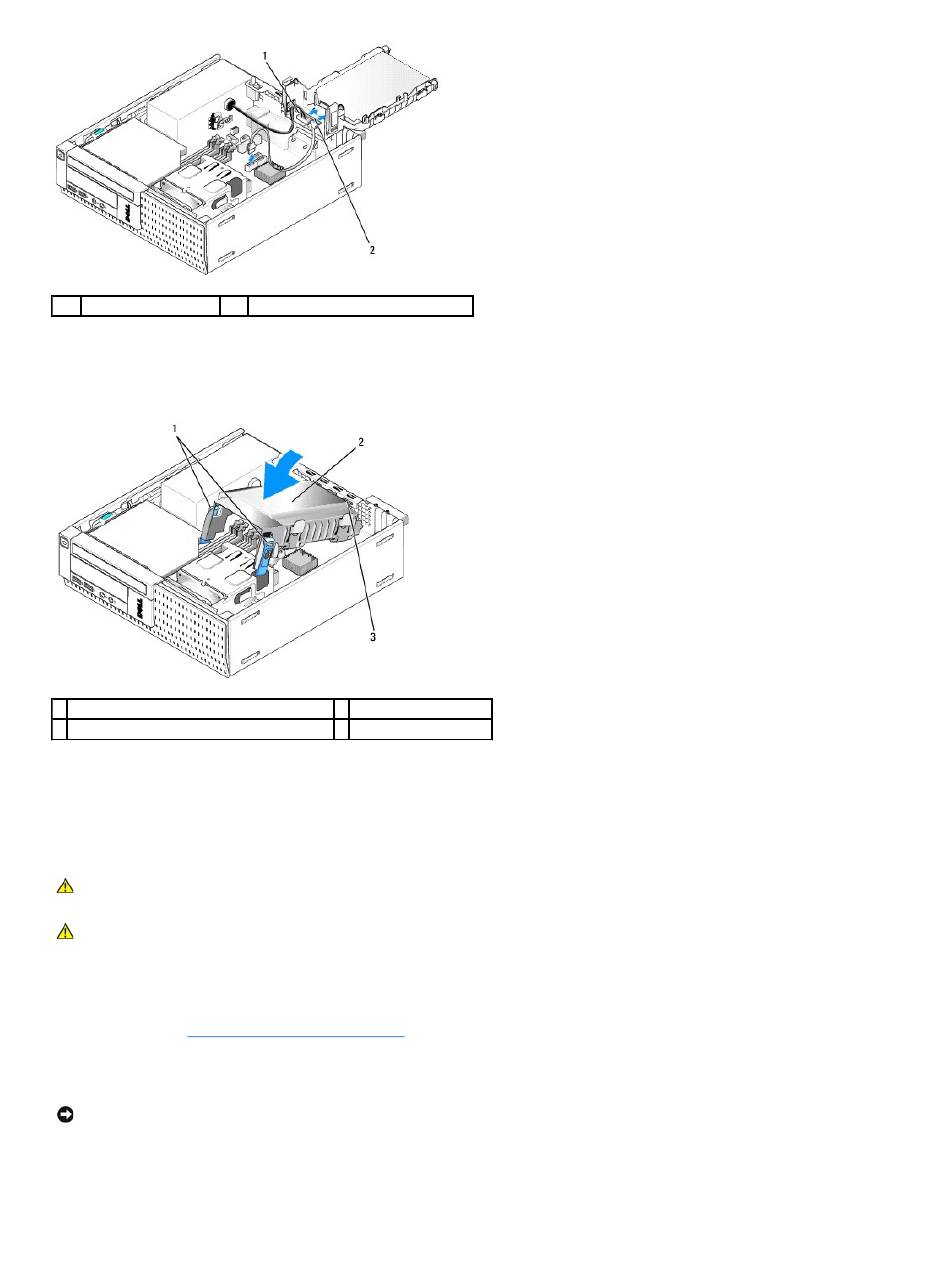 1

2

1

2

3