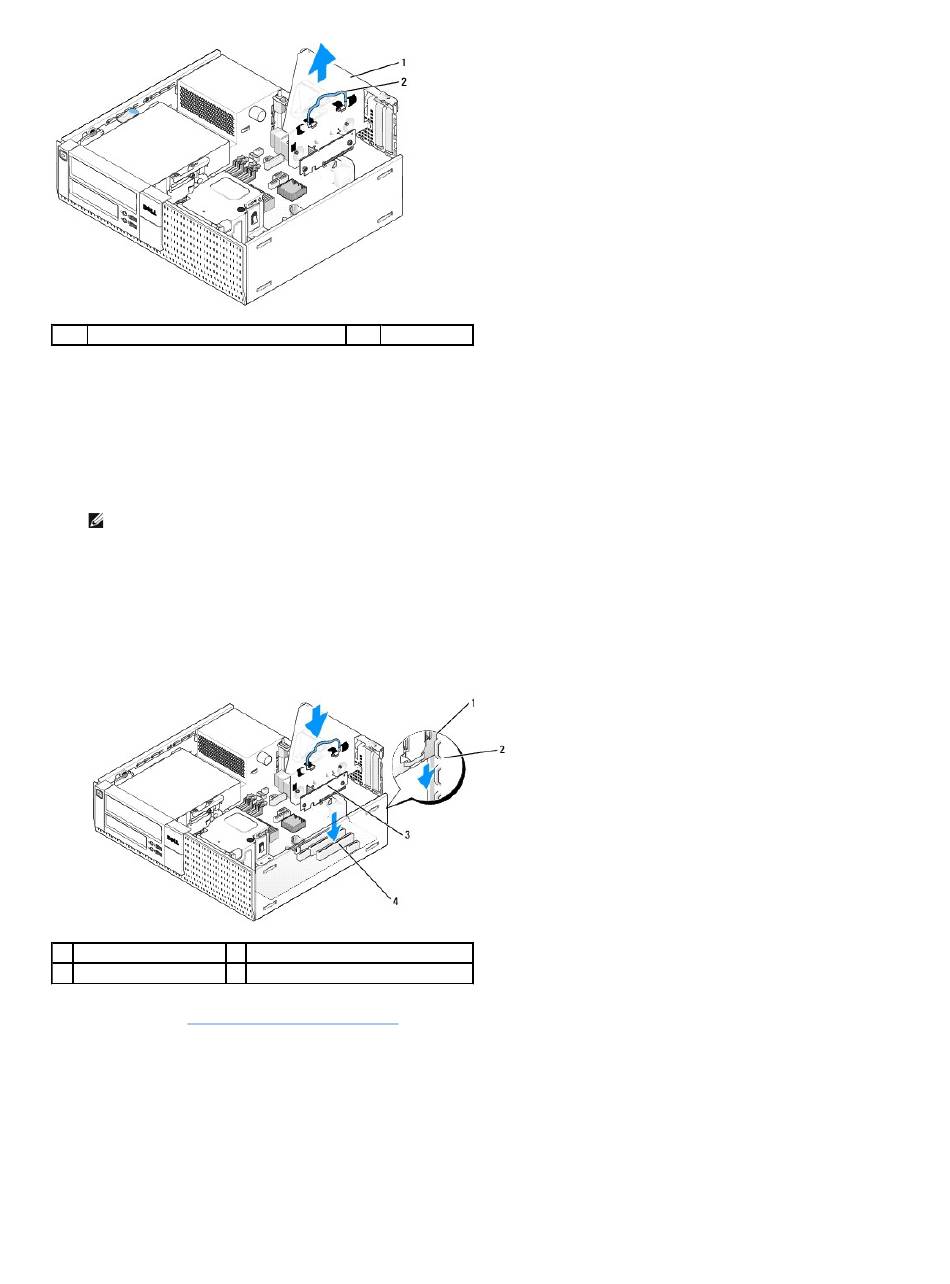 1
2

1
2
3
4