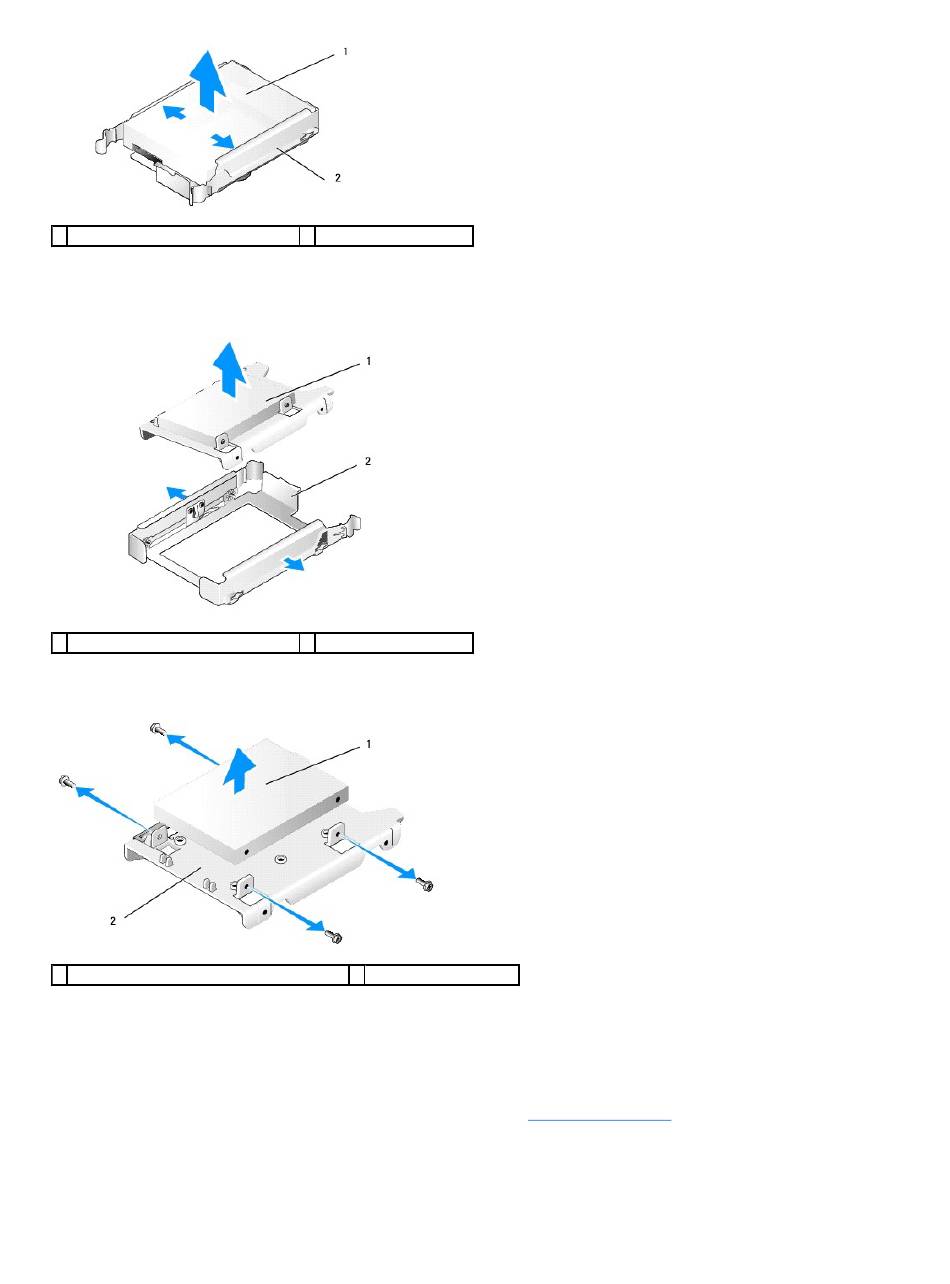 1

2

1

2

1

2