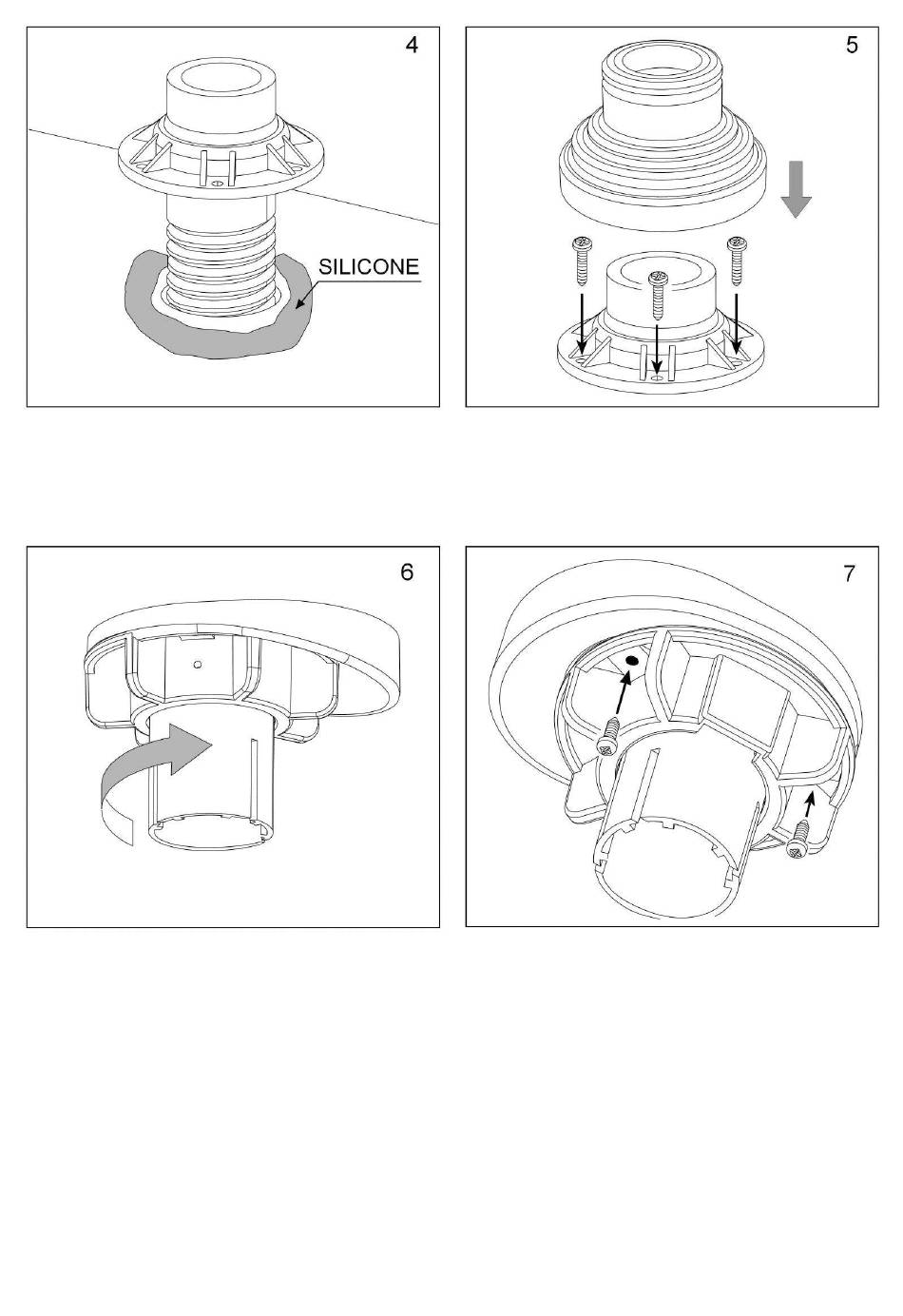 4

SILICONE

5

6

7