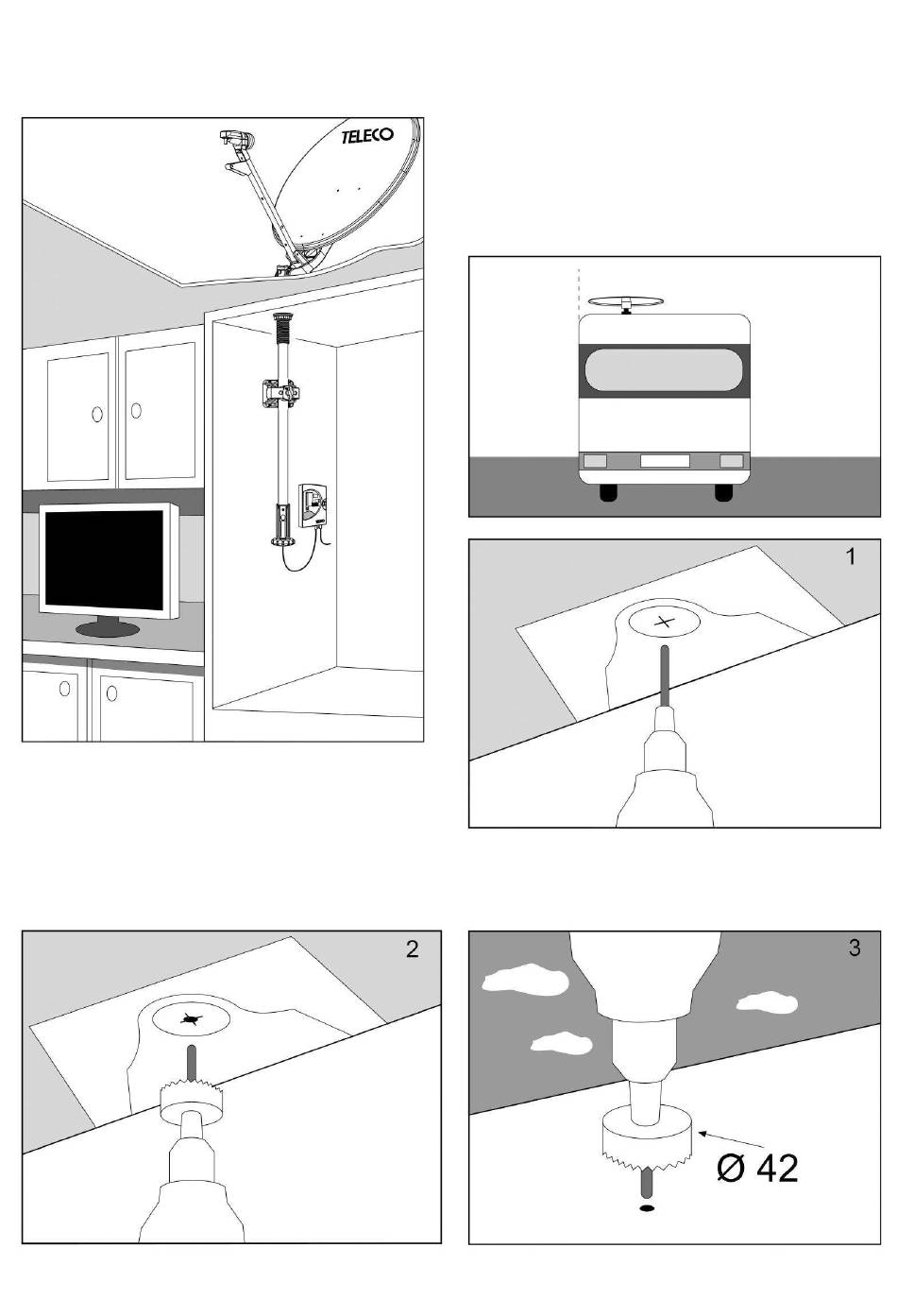 TELECO

1

2

3

Ø 42